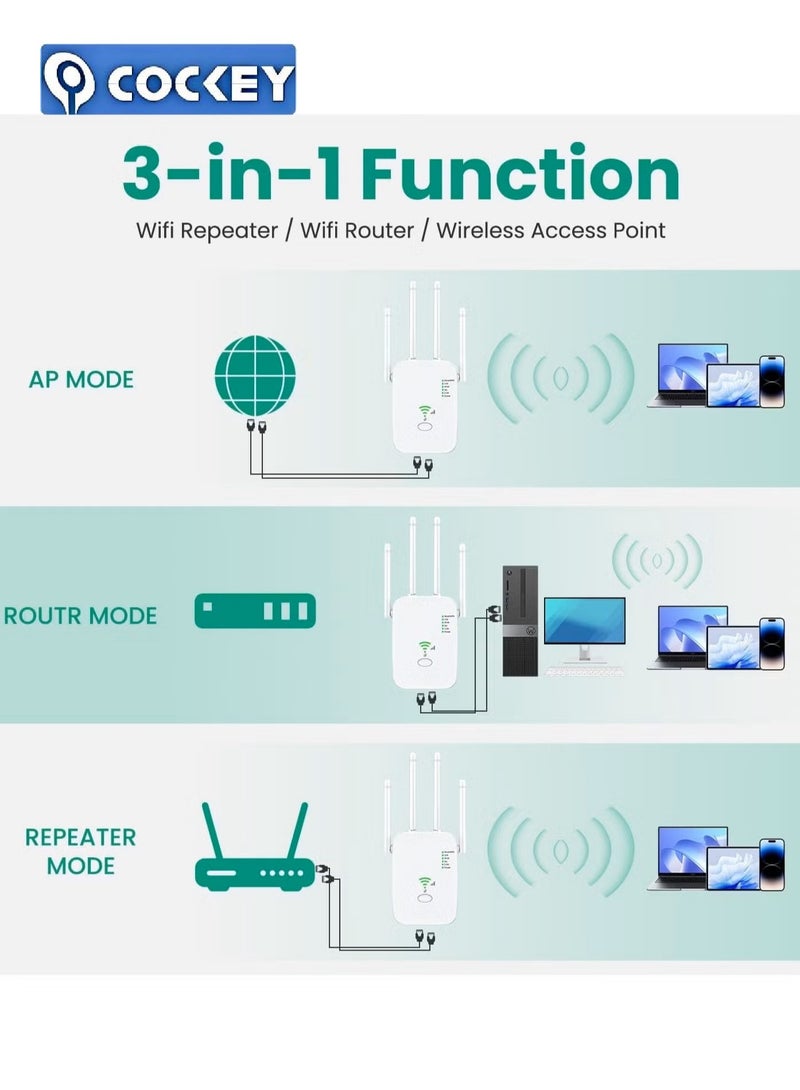 COCKEY

3-in-1 Function

Wifi Repeater / Wifi Router / Wireless Access Point

AP MODE

ROUTR MODE

REPEATER MODE