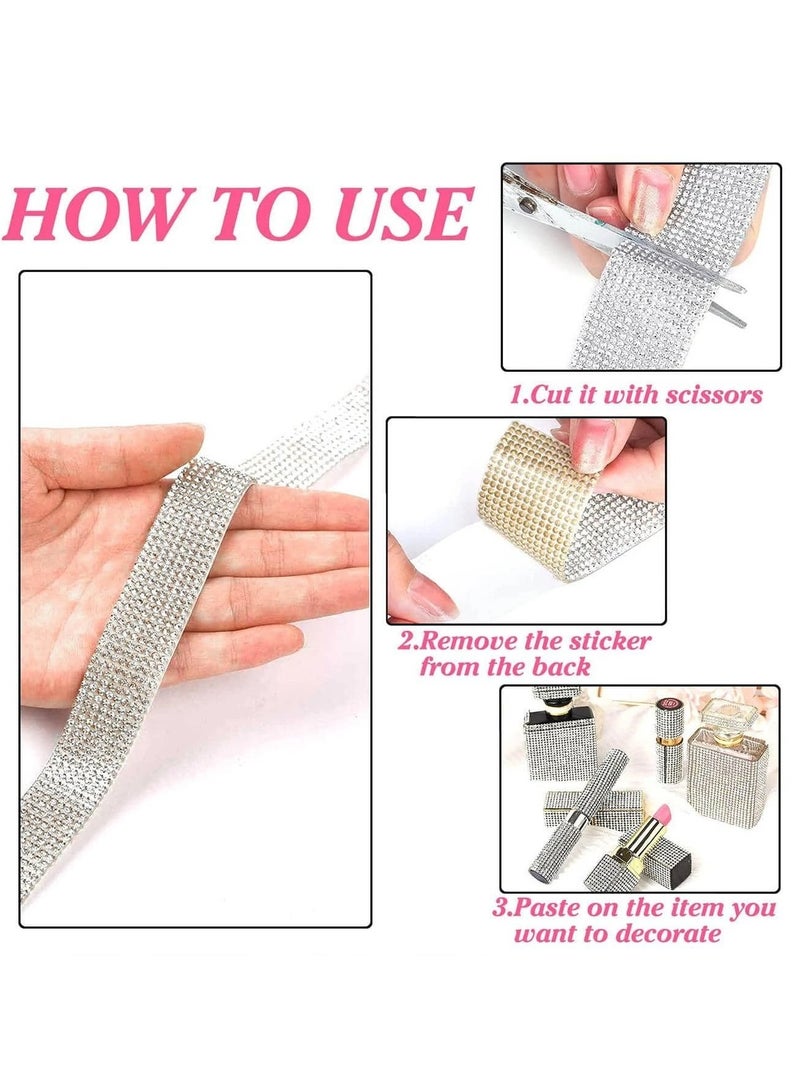 HOW TO USE

1.Cut it with scissors

2.Remove the sticker from the back

3.Paste on the item you want to decorate