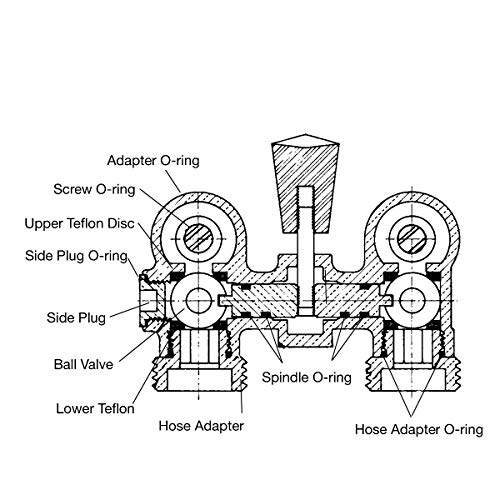 Adapter O-ring

Screw O-ring

Upper Teflon Disc

Side Plug O-ring

Side Plug

Ball Valve

Lower Teflon

Hose Adapter

Spindle O-ring

Hose Adapter O-ring