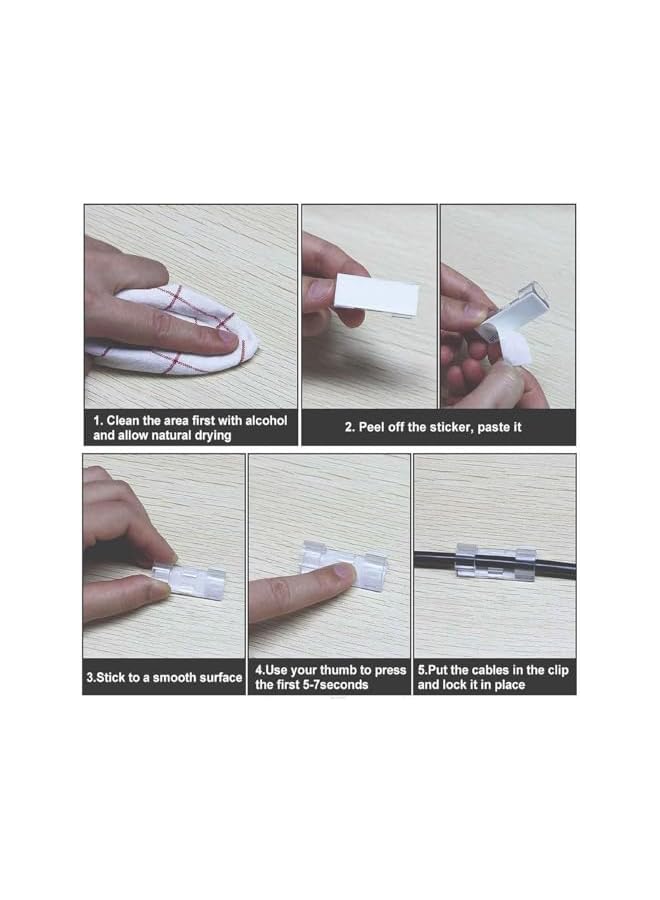 1. Clean the area first with alcohol and allow natural drying

2. Peel off the sticker, paste it

3.Stick to a smooth surface

4.Use your thumb to press the first 5-7seconds

5.Put the cables in the clip and lock it in place