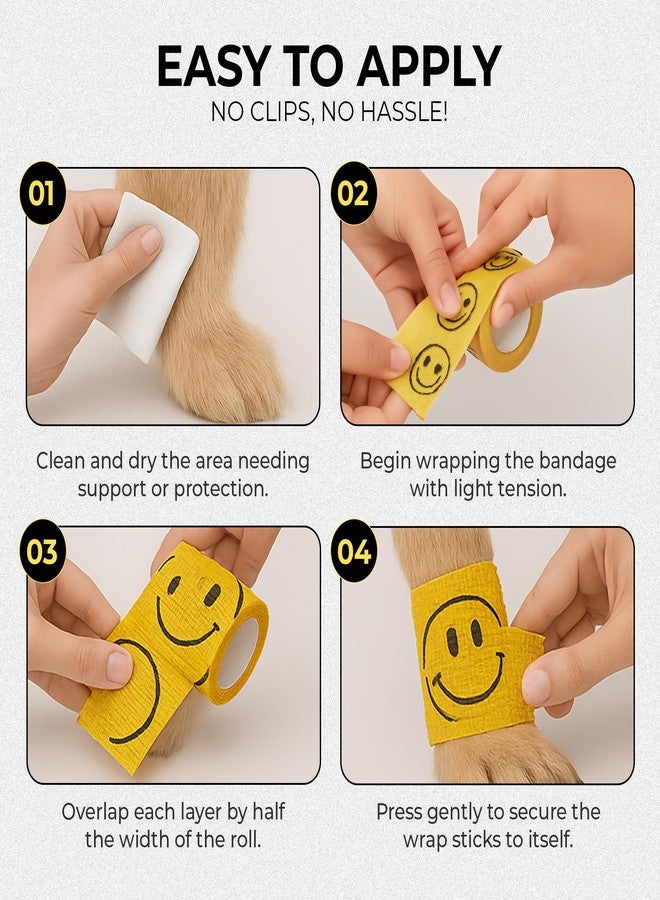 EASY TO APPLY
NO CLIPS, NO HASSLE!

01

Clean and dry the area needing support or protection.

02

Begin wrapping the bandage with light tension.

03

Overlap each layer by half the width of the roll.

04

Press gently to secure the wrap sticks to itself.