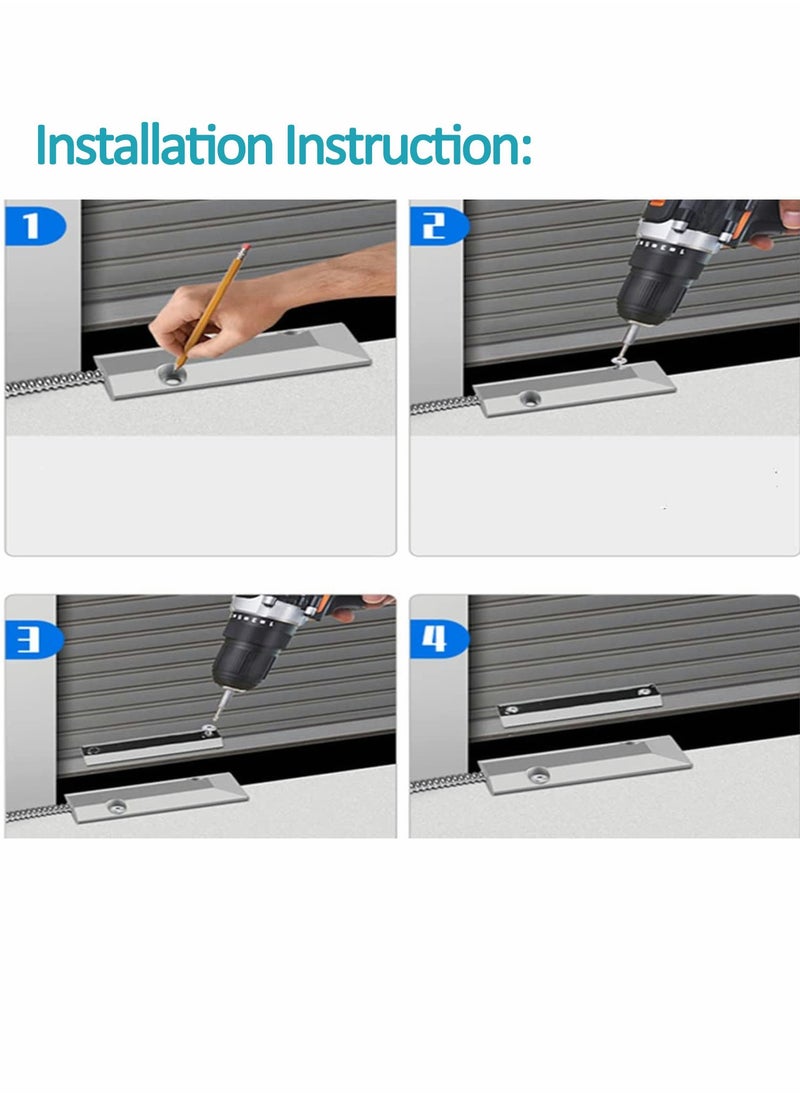 Installation Instruction:

1

2

3

4