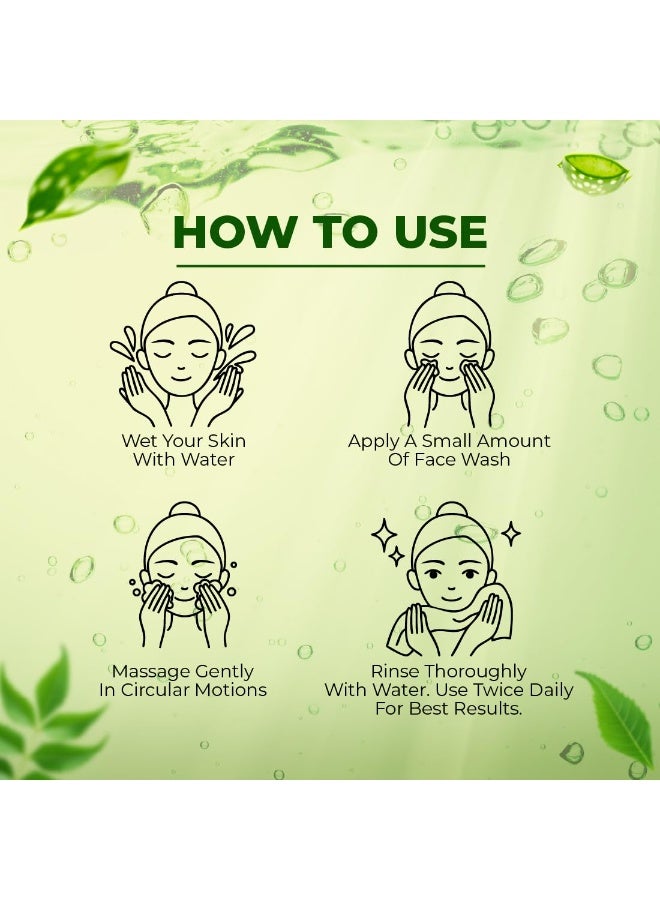 HOW TO USE

Wet Your Skin With Water

Apply A Small Amount Of Face Wash

Massage Gently In Circular Motions

Rinse Thoroughly With Water. Use Twice Daily For Best Results.