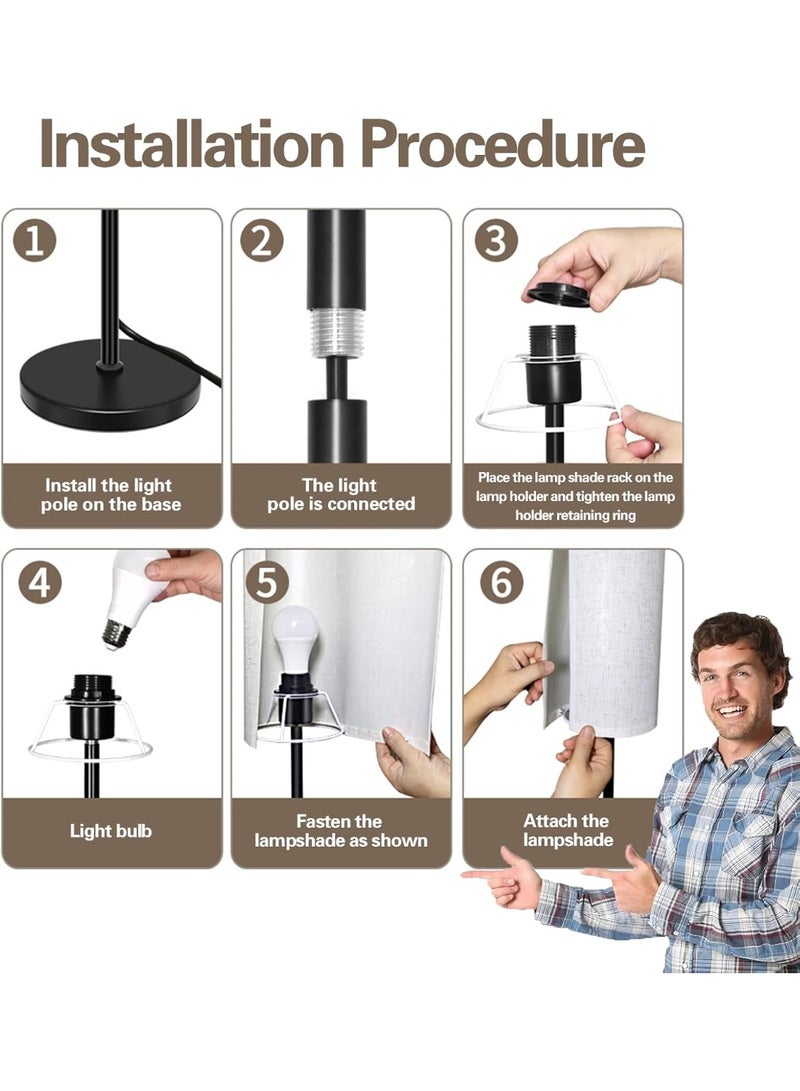 Installation Procedure

1
Install the light pole on the base

2
The light pole is connected

3
Place the lamp shade rack on the lamp holder and tighten the lamp holder retaining ring

4
Light bulb

5
Fasten the lampshade as shown

6
Attach the lampshade