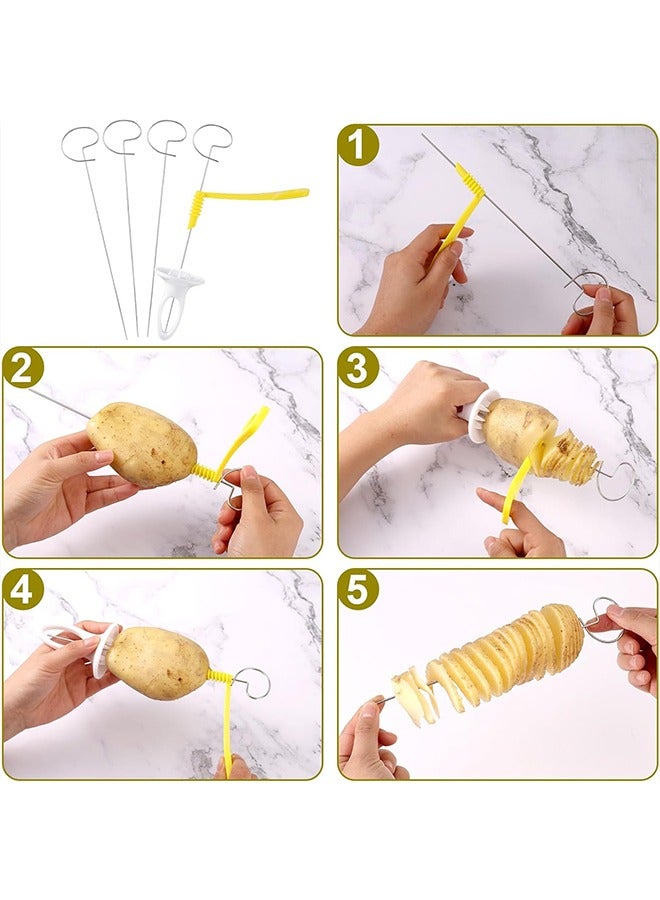 1

2

3

4

5