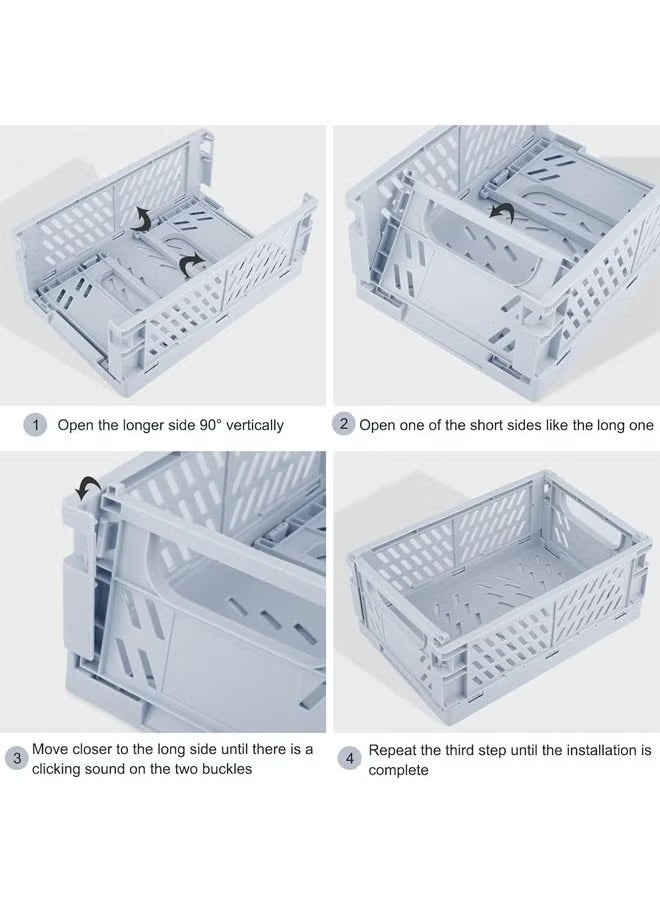 1 Open the longer side 90° vertically

2 Open one of the short sides like the long one

3 Move closer to the long side until there is a clicking sound on the two buckles

4 Repeat the third step until the installation is complete