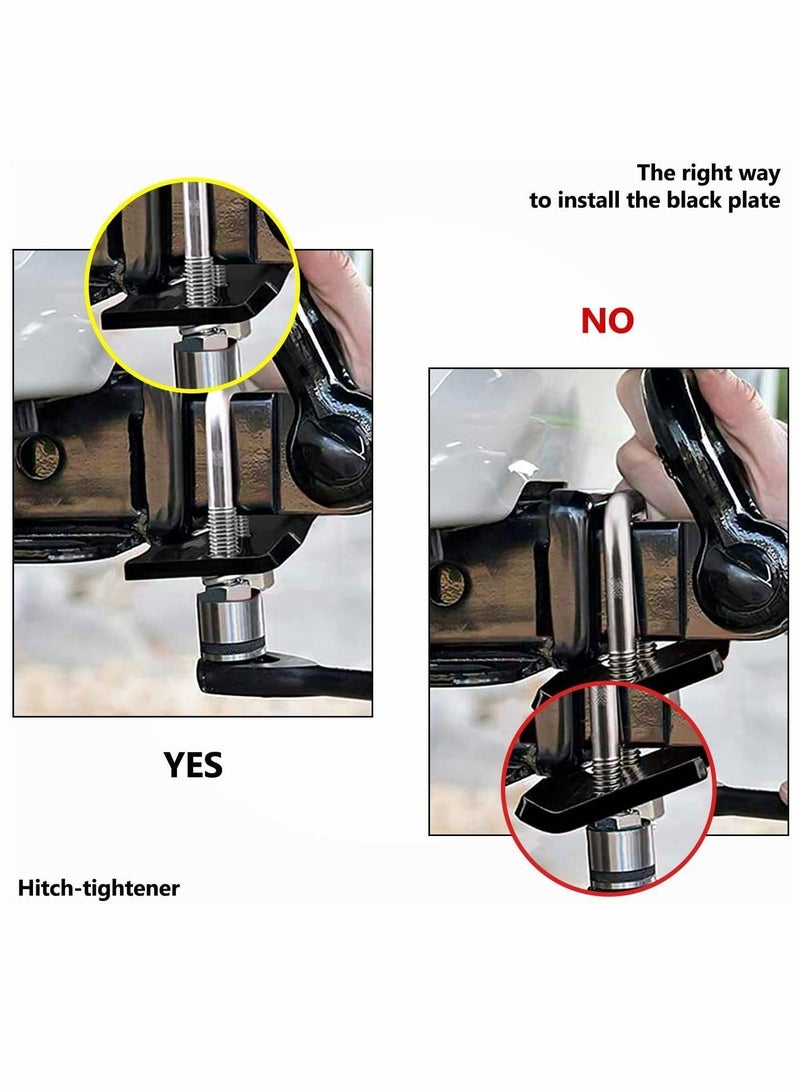 The right way
to install the black plate

NO

YES

Hitch-tightener