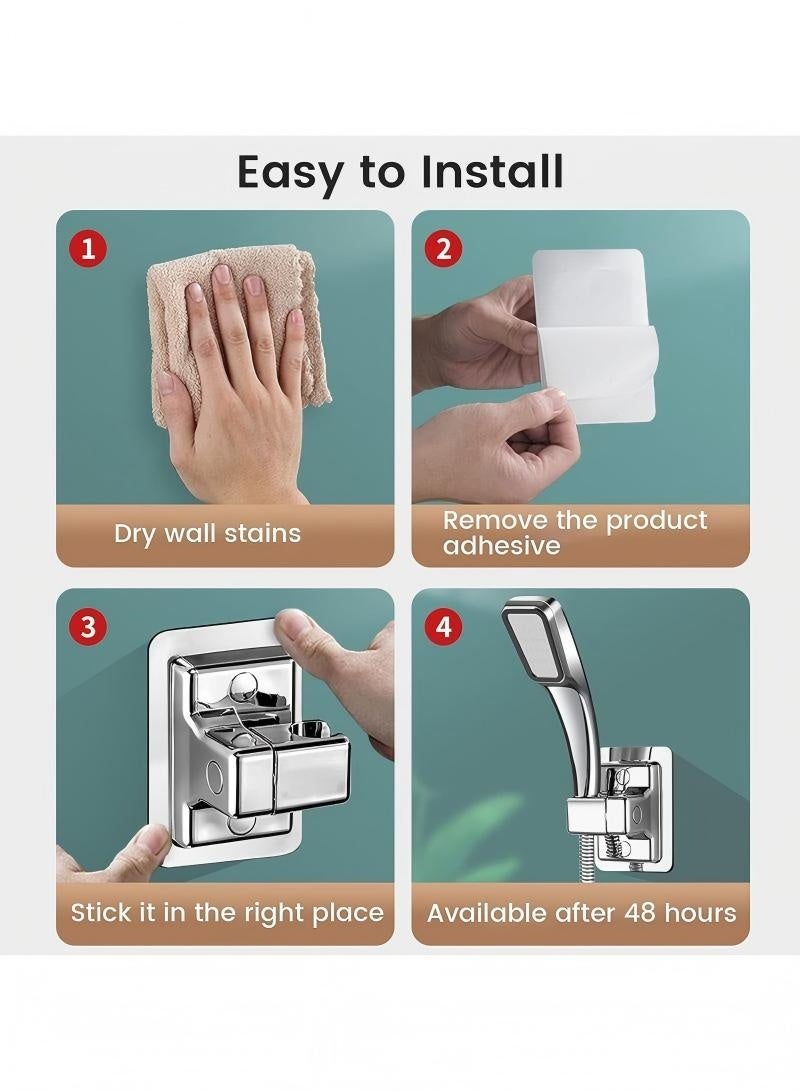 Easy to Install

1

Dry wall stains

2

Remove the product adhesive

3

Stick it in the right place

4

Available after 48 hours