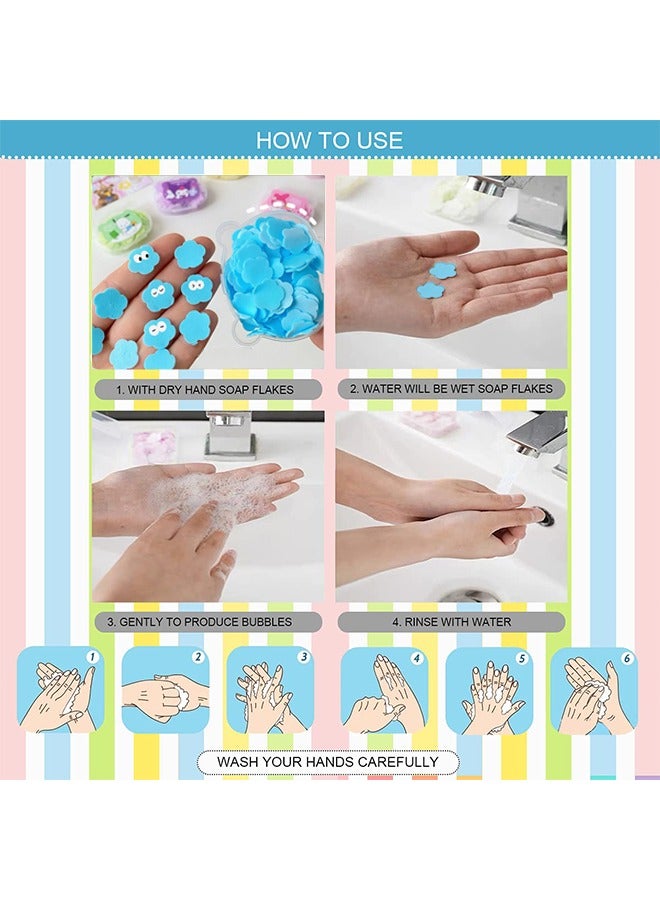 HOW TO USE

1. WITH DRY HAND SOAP FLAKES

2. WATER WILL BE WET SOAP FLAKES

3. GENTLY TO PRODUCE BUBBLES

4. RINSE WITH WATER

1

2

3

4

5

6

WASH YOUR HANDS CAREFULLY