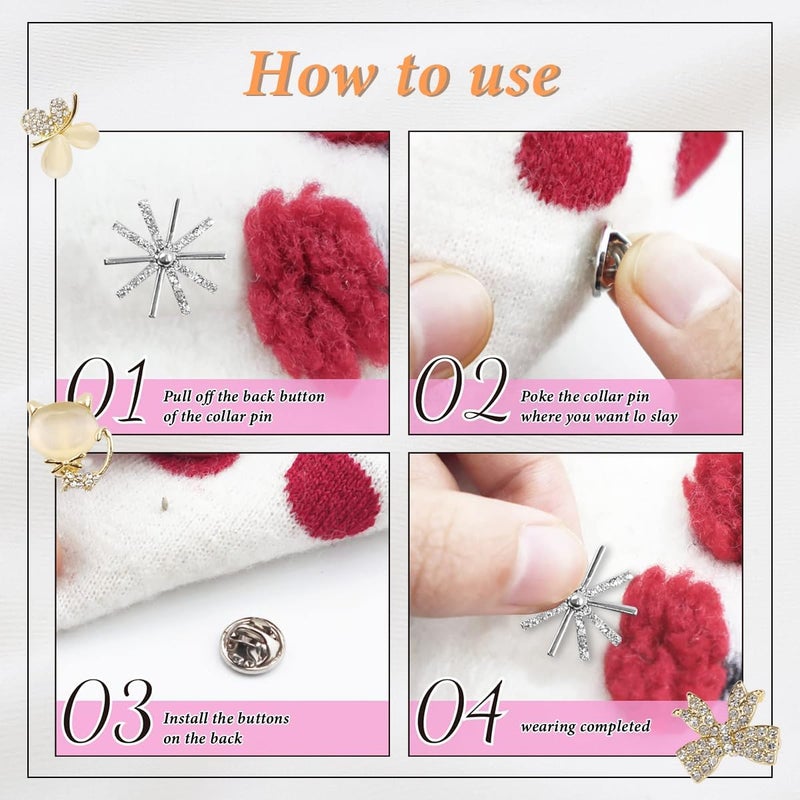 How to use

01 Pull off the back button of the collar pin

02 Poke the collar pin where you want lo slay

03 Install the buttons on the back

04 wearing completed