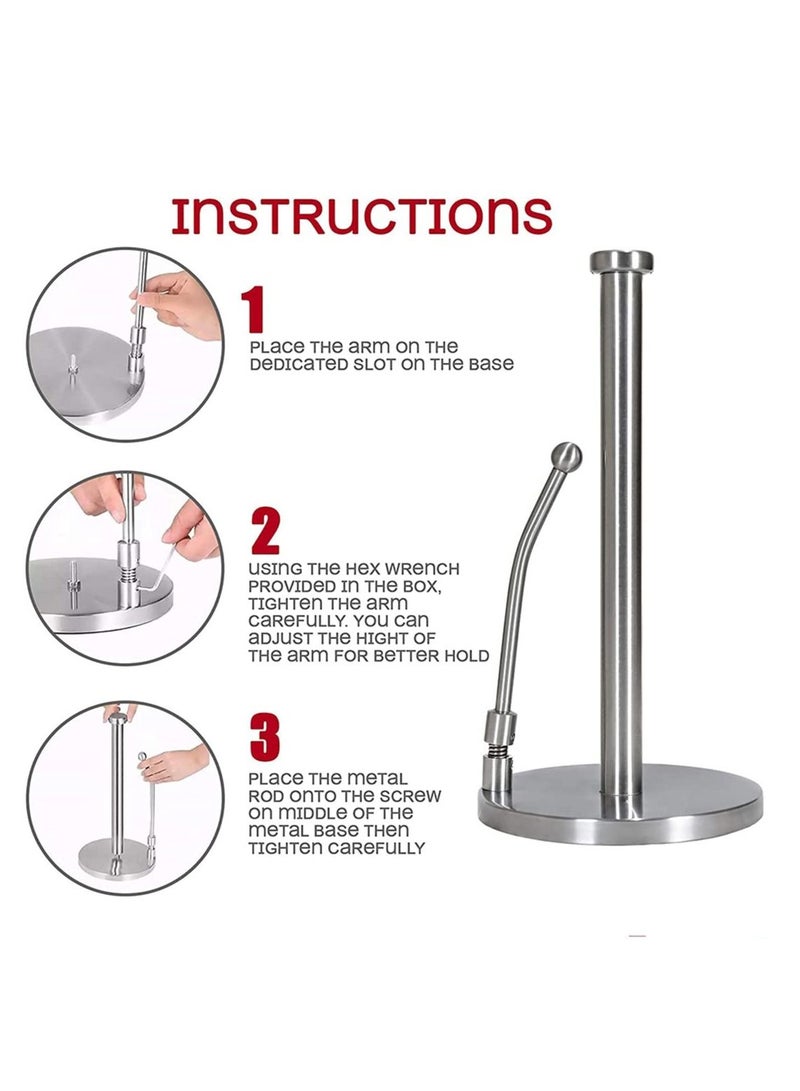 INSTRUCTIONS

1
PLACE THE ARM ON THE DEDICATED SLOT ON THE BASE

2
USING THE HEX WRENCH PROVIDED IN THE BOX, TIGHTEN THE ARM CAREFULLY. YOU CAN ADJUST THE HIGHT OF THE ARM FOR BETTER HOLD

3
PLACE THE METAL ROD ONTO THE SCREW ON MIDDLE OF THE METAL BASE THEN TIGHTEN CAREFULLY