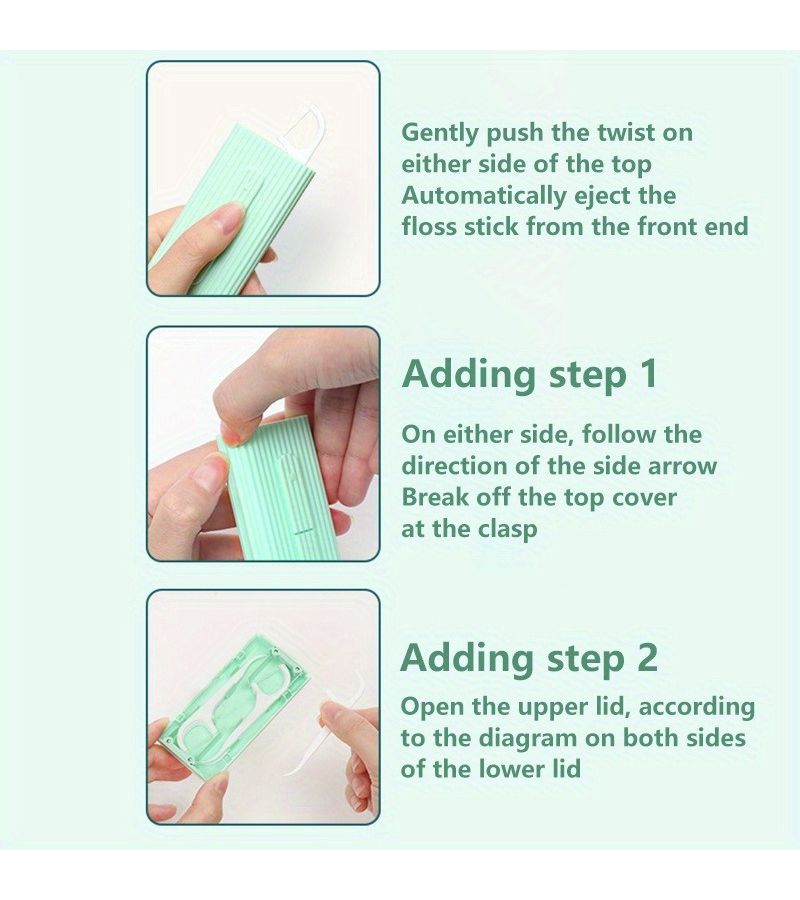 Gently push the twist on either side of the top
Automatically eject the floss stick from the front end

Adding step 1

On either side, follow the direction of the side arrow
Break off the top cover at the clasp

Adding step 2

Open the upper lid, according to the diagram on both sides of the lower lid