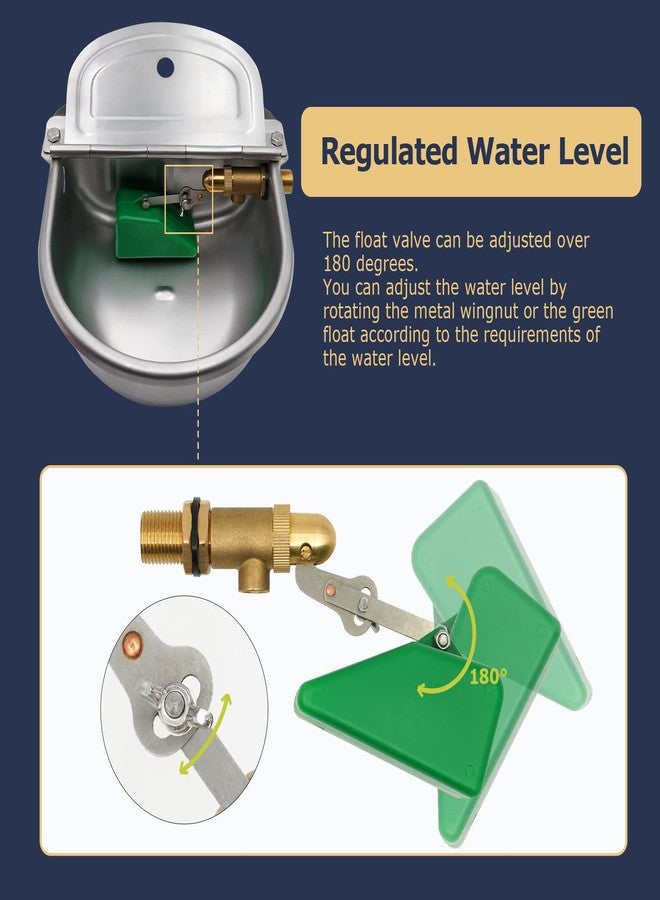 Regulated Water Level

The float valve can be adjusted over 180 degrees.
You can adjust the water level by rotating the metal wingnut or the green float according to the requirements of the water level.

180°