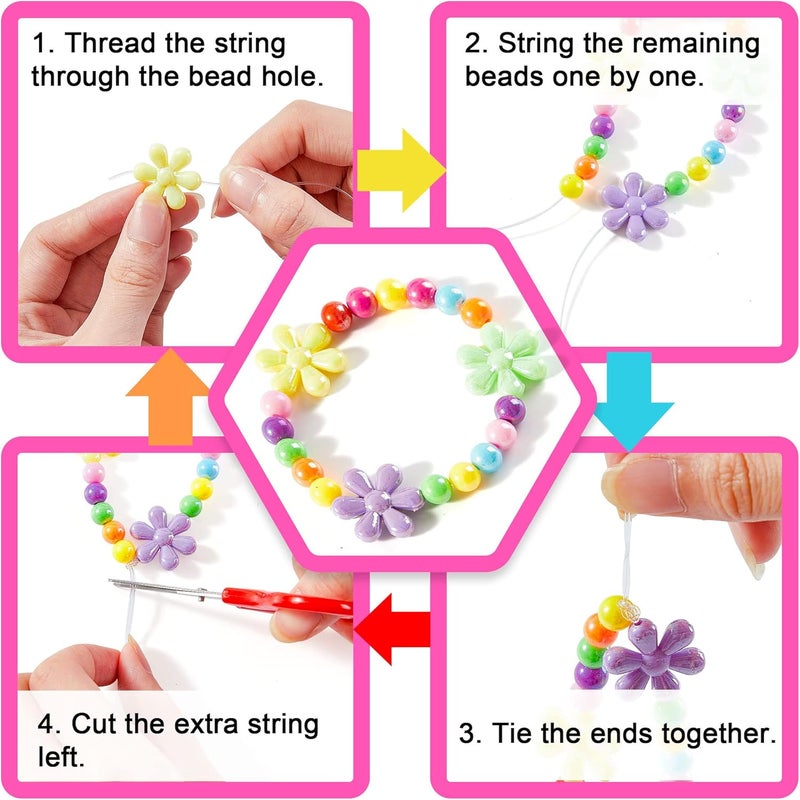 1. Thread the string through the bead hole.

2. String the remaining beads one by one.

3. Tie the ends together.

4. Cut the extra string left.