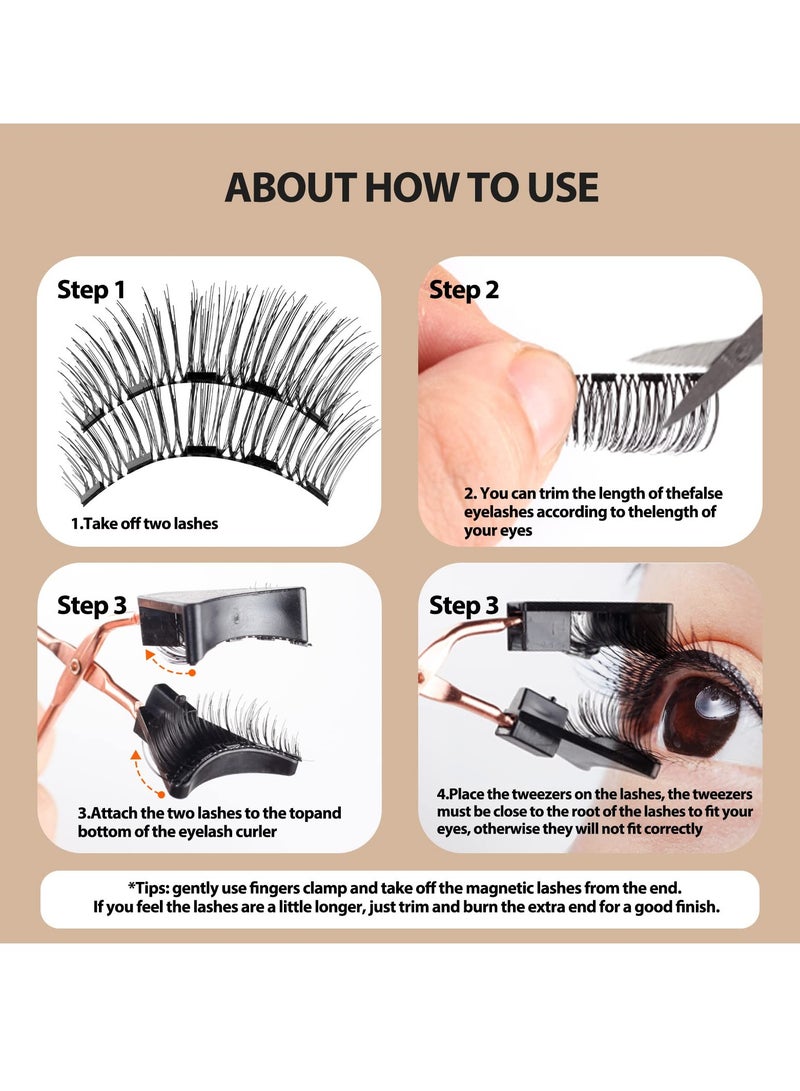 ABOUT HOW TO USE

Step 1

1.Take off two lashes

Step 2

2. You can trim the length of thefalse eyelashes according to thelength of your eyes

Step 3

3.Attach the two lashes to the topand bottom of the eyelash curler

Step 3

4.Place the tweezers on the lashes, the tweezers must be close to the root of the lashes to fit your eyes, otherwise they will not fit correctly

*Tips: gently use fingers clamp and take off the magnetic lashes from the end. If you feel the lashes are a little longer, just trim and burn the extra end for a good finish.