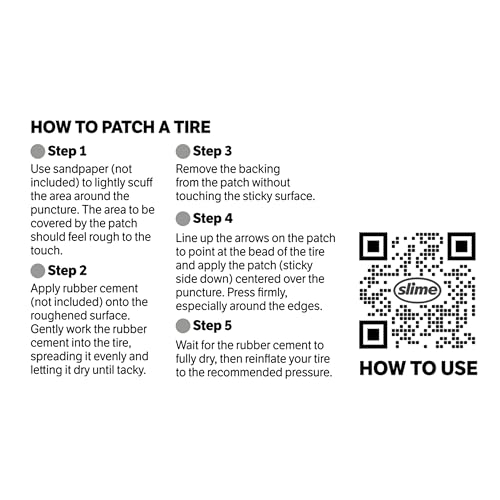 HOW TO PATCH A TIRE

Step 1
Use sandpaper (not included) to lightly scuff the area around the puncture. The area to be covered by the patch should feel rough to the touch.

Step 2
Apply rubber cement (not included) onto the roughened surface. Gently work the rubber cement into the tire, spreading it evenly and letting it dry until tacky.

Step 3
Remove the backing from the patch without touching the sticky surface.

Step 4
Line up the arrows on the patch to point at the bead of the tire and apply the patch (sticky side down) centered over the puncture. Press firmly, especially around the edges.

Step 5
Wait for the rubber cement to fully dry, then reinflate your tire to the recommended pressure.

slime

HOW TO USE