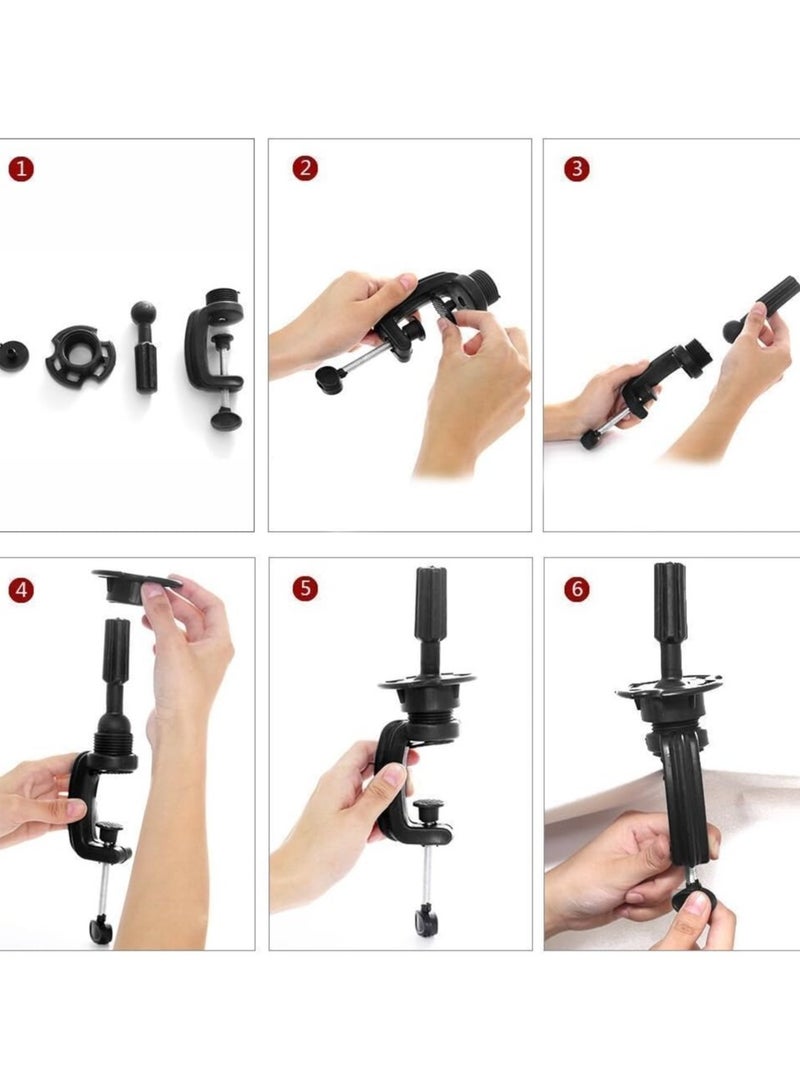 1

2

3

4

5

6