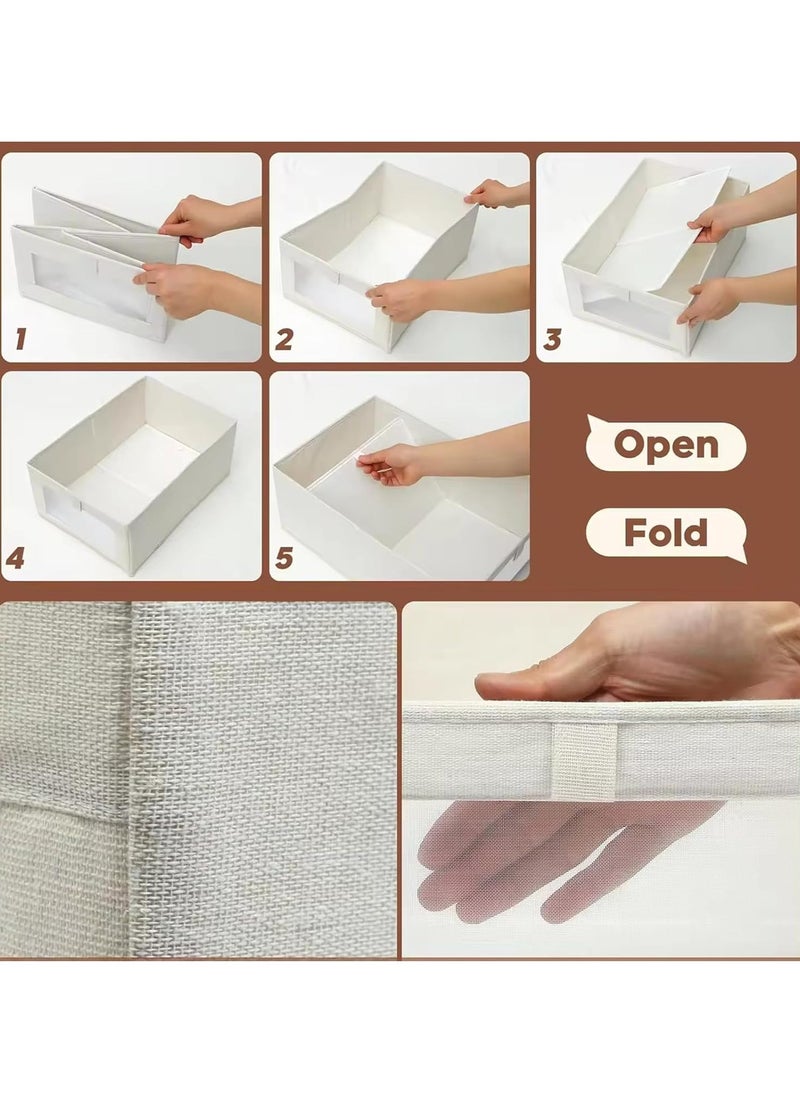 1

2

3

4

5

Open

Fold