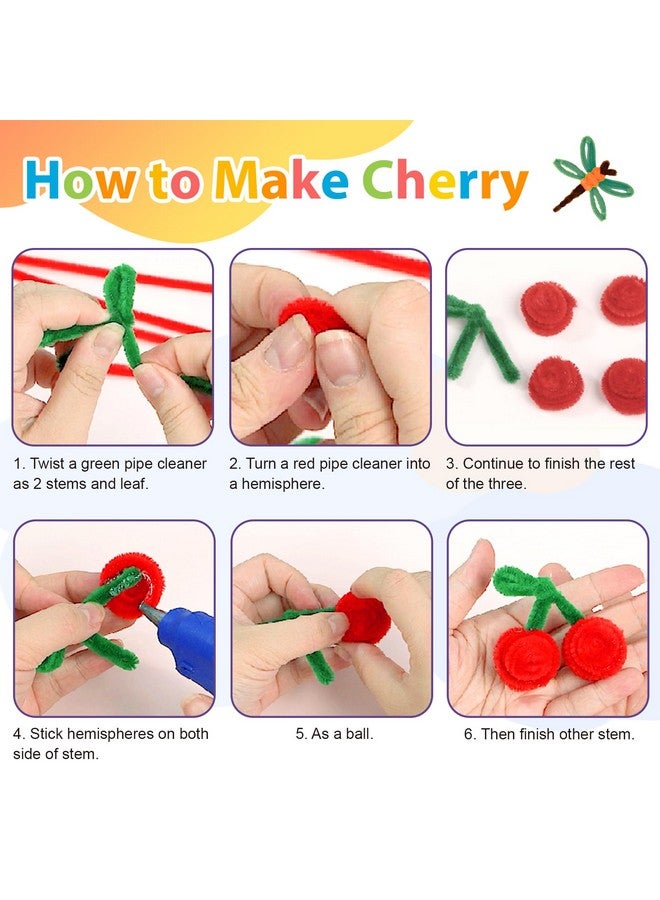 How to Make Cherry

1. Twist a green pipe cleaner as 2 stems and leaf.

2. Turn a red pipe cleaner into a hemisphere.

3. Continue to finish the rest of the three.

4. Stick hemispheres on both side of stem.

5. As a ball.

6. Then finish other stem.