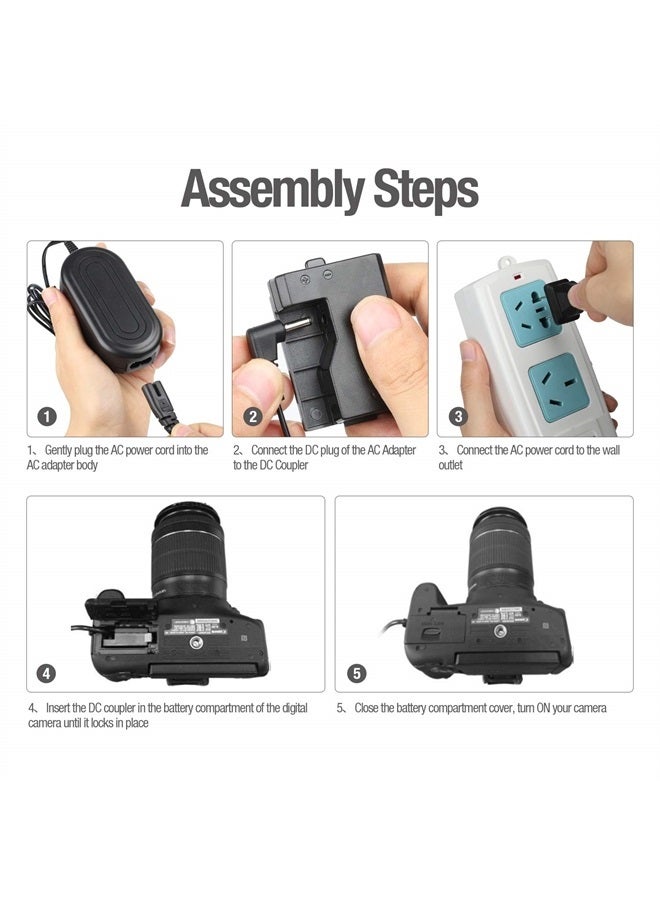 Assembly Steps

1

1、 Gently plug the AC power cord into the AC adapter body

2

2、 Connect the DC plug of the AC Adapter to the DC Coupler

3

3、 Connect the AC power cord to the wall outlet

4

4、 Insert the DC coupler in the battery compartment of the digital camera until it locks in place

5

5、 Close the battery compartment cover, turn ON your camera