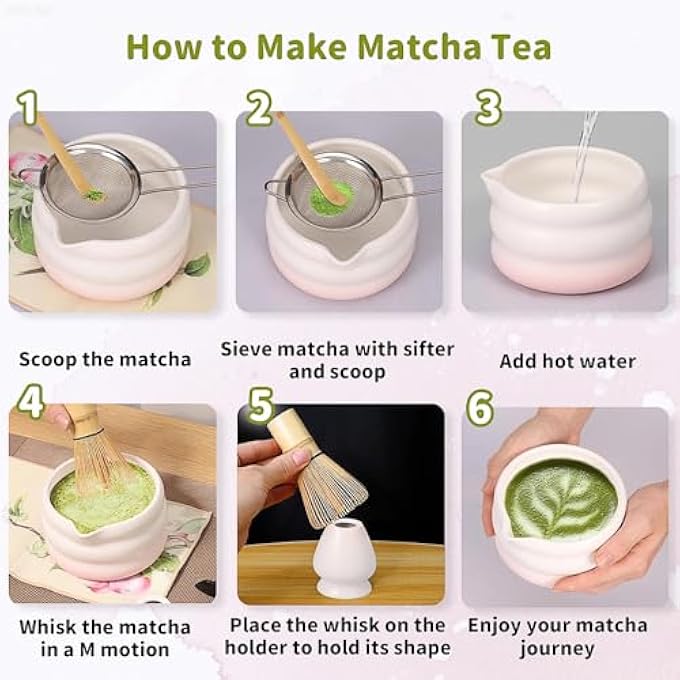 How to Make Matcha Tea

1

Scoop the matcha

2

Sieve matcha with sifter and scoop

3

Add hot water

4

Whisk the matcha in a M motion

5

Place the whisk on the holder to hold its shape

6

Enjoy your matcha journey