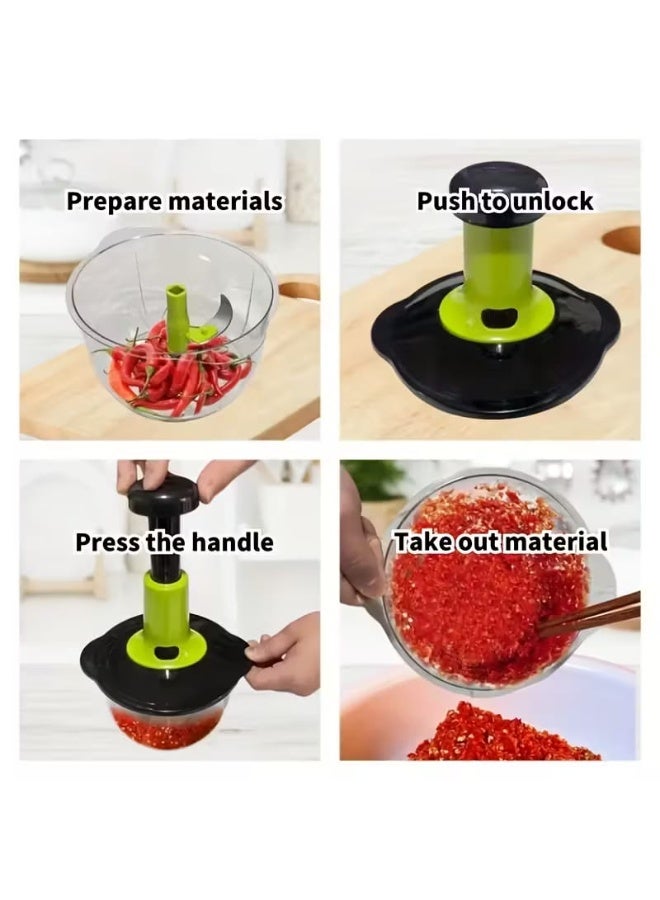 Prepare materials

Push to unlock

Press the handle

Take out material