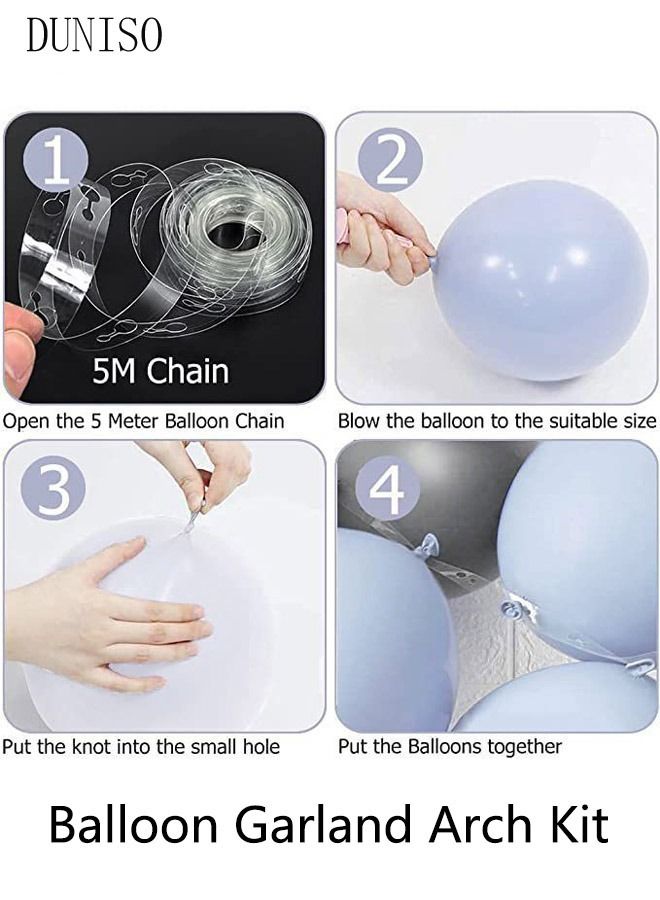 DUNISO

1

5M Chain

Open the 5 Meter Balloon Chain

2

Blow the balloon to the suitable size

3

Put the knot into the small hole

4

Put the Balloons together

Balloon Garland Arch Kit