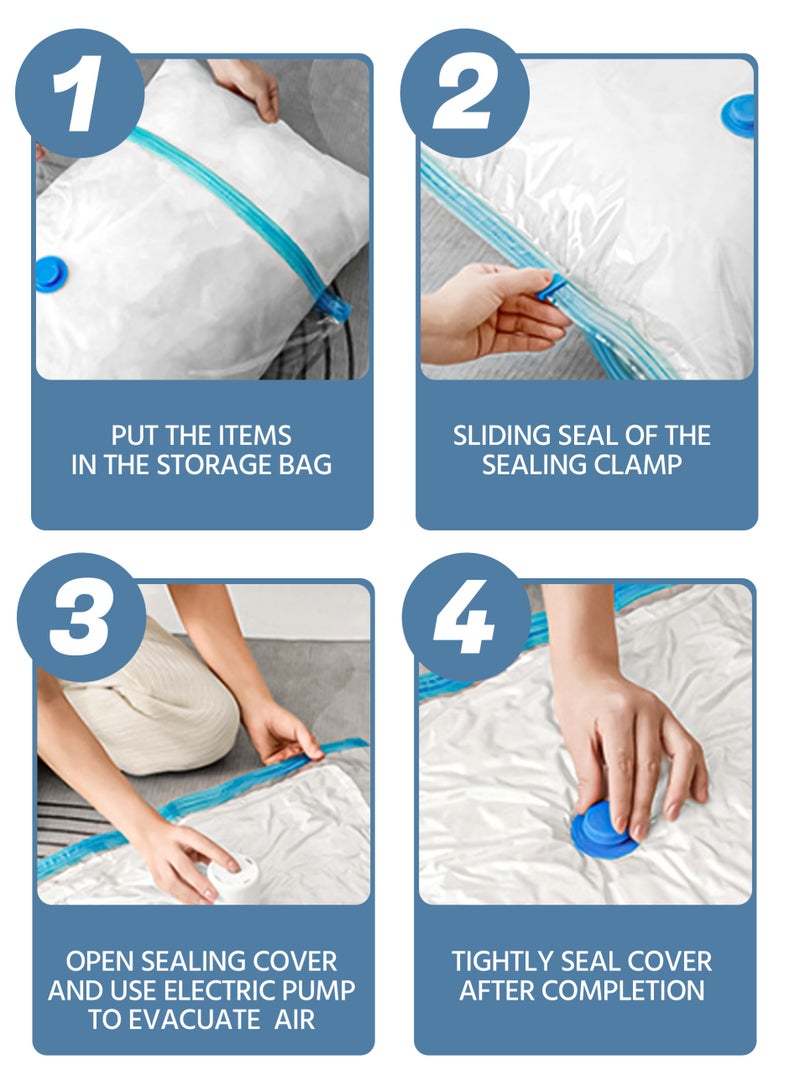 1

PUT THE ITEMS IN THE STORAGE BAG

2

SLIDING SEAL OF THE SEALING CLAMP

3

OPEN SEALING COVER AND USE ELECTRIC PUMP TO EVACUATE AIR

4

TIGHTLY SEAL COVER AFTER COMPLETION