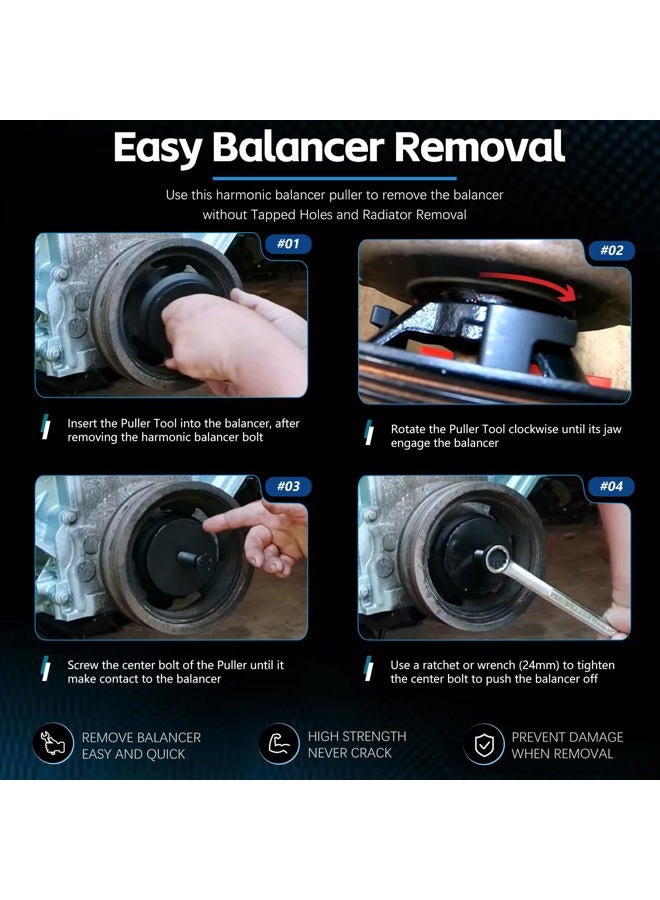 Easy Balancer Removal

Use this harmonic balancer puller to remove the balancer without Tapped Holes and Radiator Removal

#01

Insert the Puller Tool into the balancer, after removing the harmonic balancer bolt

#02

Rotate the Puller Tool clockwise until its jaw engage the balancer

#03

Screw the center bolt of the Puller until it make contact to the balancer

#04

Use a ratchet or wrench (24mm) to tighten the center bolt to push the balancer off

REMOVE BALANCER EASY AND QUICK

HIGH STRENGTH NEVER CRACK

PREVENT DAMAGE WHEN REMOVAL