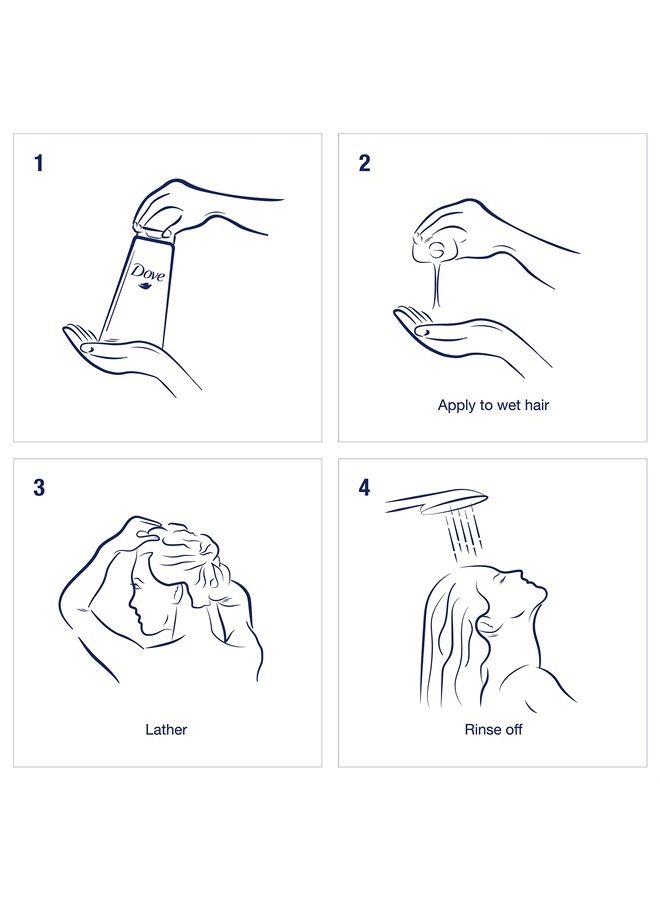 1

Dove

2

Apply to wet hair

3

Lather

4

Rinse off