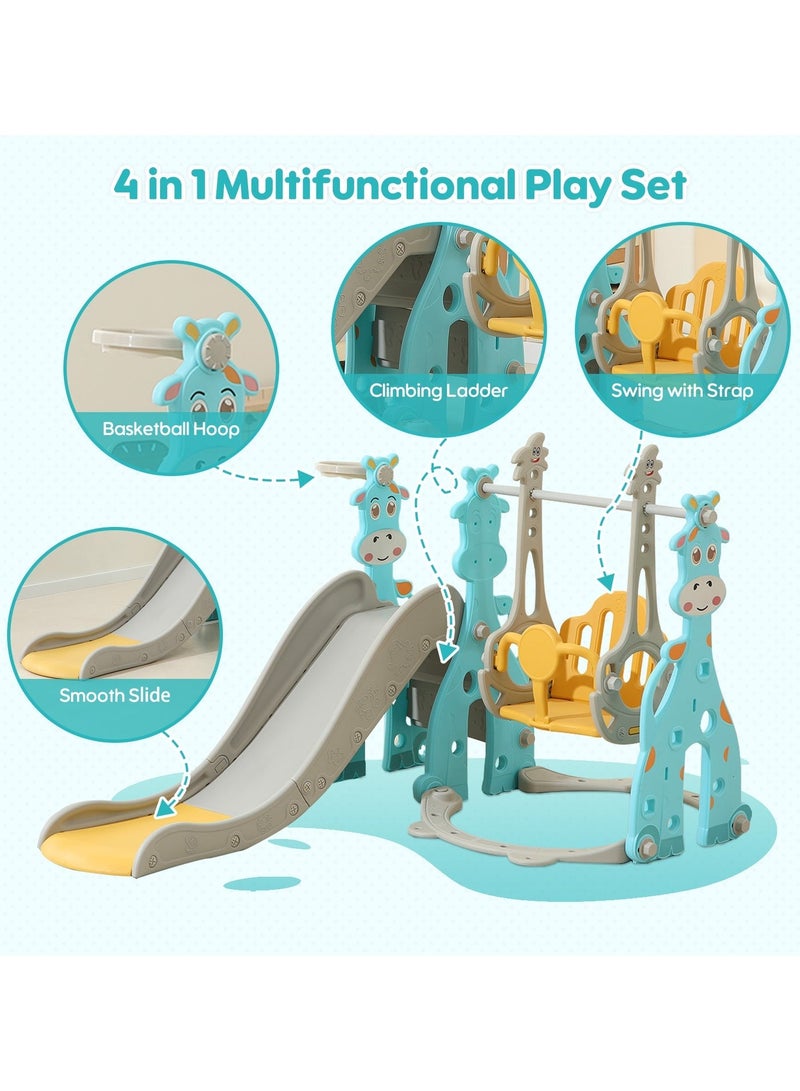 4 in 1 Multifunctional Play Set

Basketball Hoop

Climbing Ladder

Swing with Strap

Smooth Slide