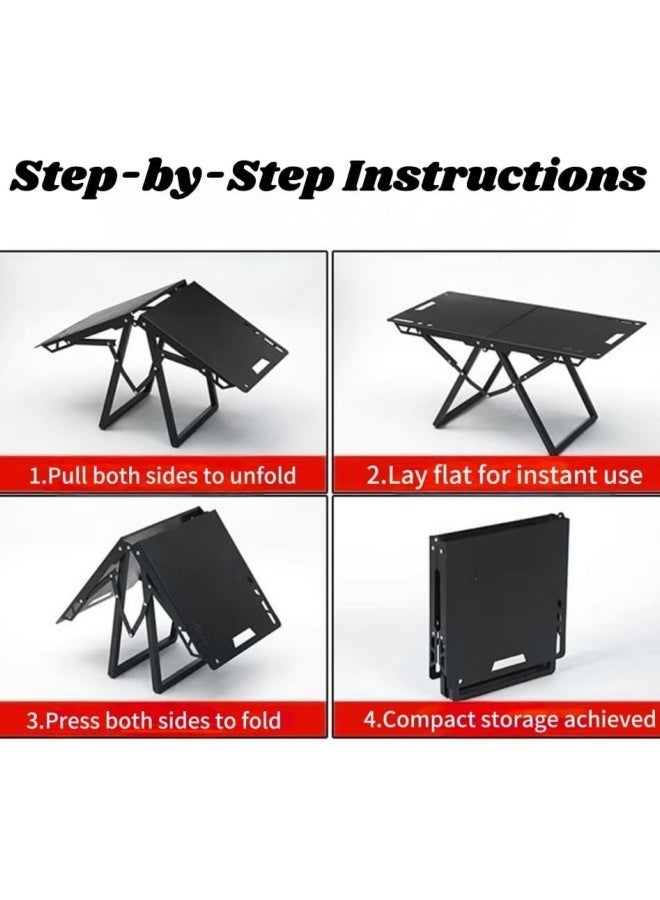 Step-by-Step Instructions

1.Pull both sides to unfold

2.Lay flat for instant use

3.Press both sides to fold

4.Compact storage achieved