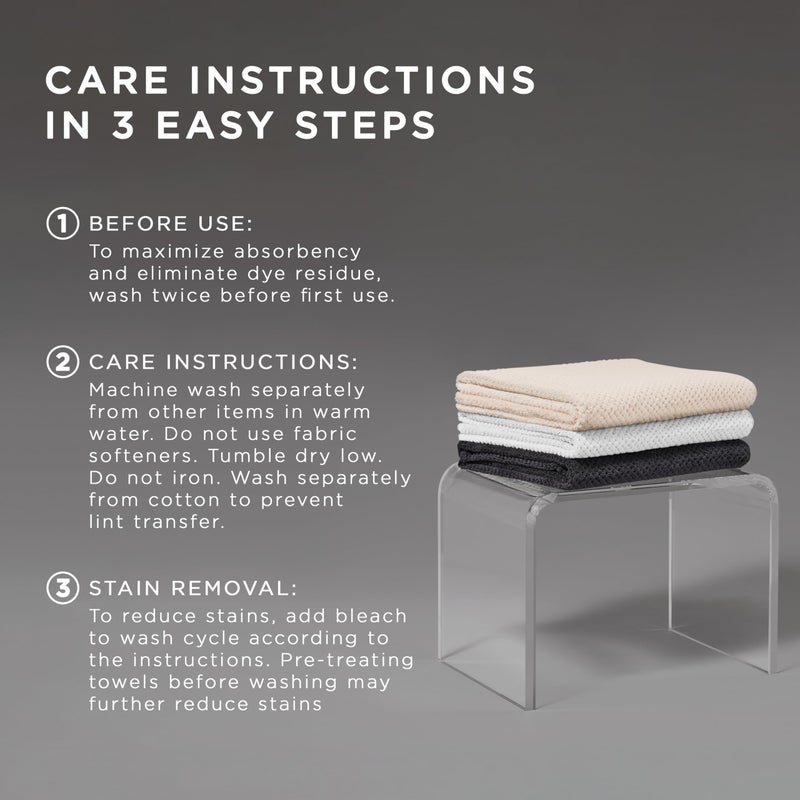 CARE INSTRUCTIONS IN 3 EASY STEPS

1 BEFORE USE:
To maximize absorbency and eliminate dye residue, wash twice before first use.

2 CARE INSTRUCTIONS:
Machine wash separately from other items in warm water. Do not use fabric softeners. Tumble dry low. Do not iron. Wash separately from cotton to prevent lint transfer.

3 STAIN REMOVAL:
To reduce stains, add bleach to wash cycle according to the instructions. Pre-treating towels before washing may further reduce stains