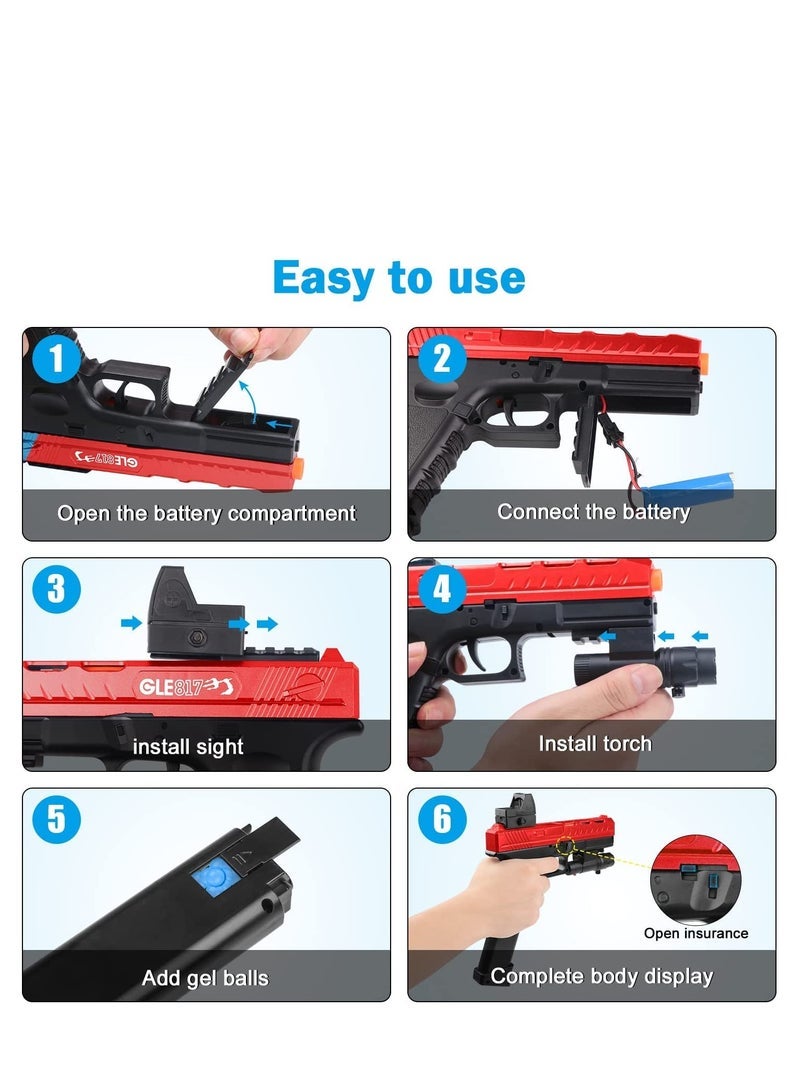 Easy to use

1
GLE817
Open the battery compartment

2
Connect the battery

3
GLE817
install sight

4
Install torch

5
Add gel balls

6
Open insurance
Complete body display