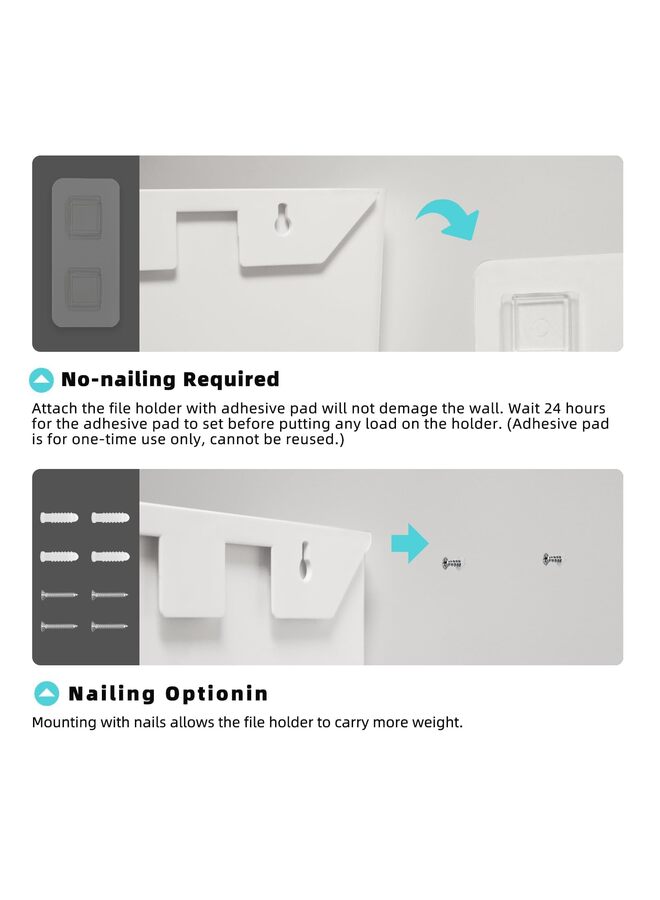 No-nailing Required

Attach the file holder with adhesive pad will not demage the wall. Wait 24 hours for the adhesive pad to set before putting any load on the holder. (Adhesive pad is for one-time use only, cannot be reused.)

Nailing Optionin

Mounting with nails allows the file holder to carry more weight.