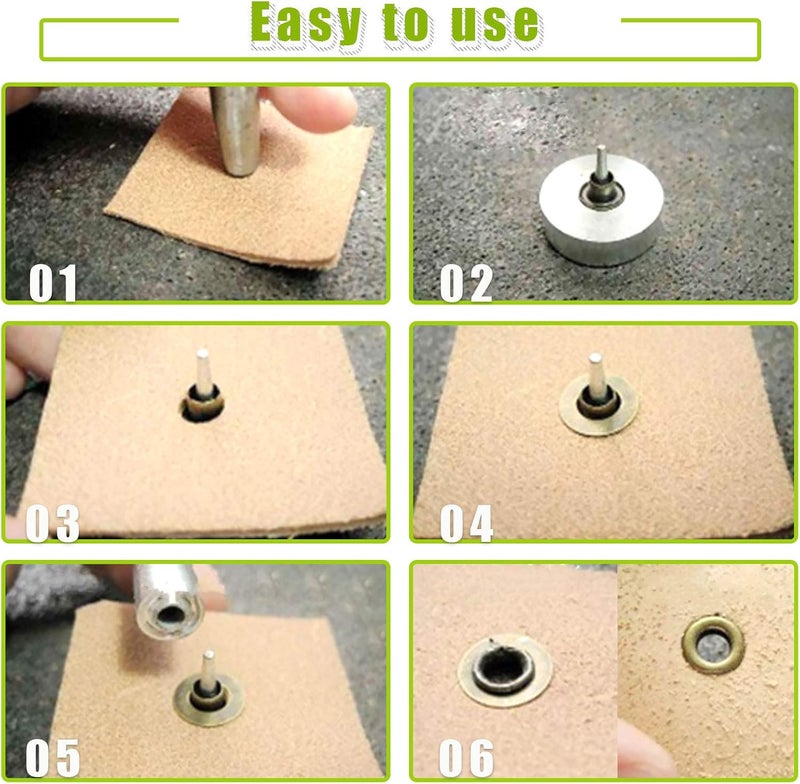 Easy to use

01

02

03

04

05

06