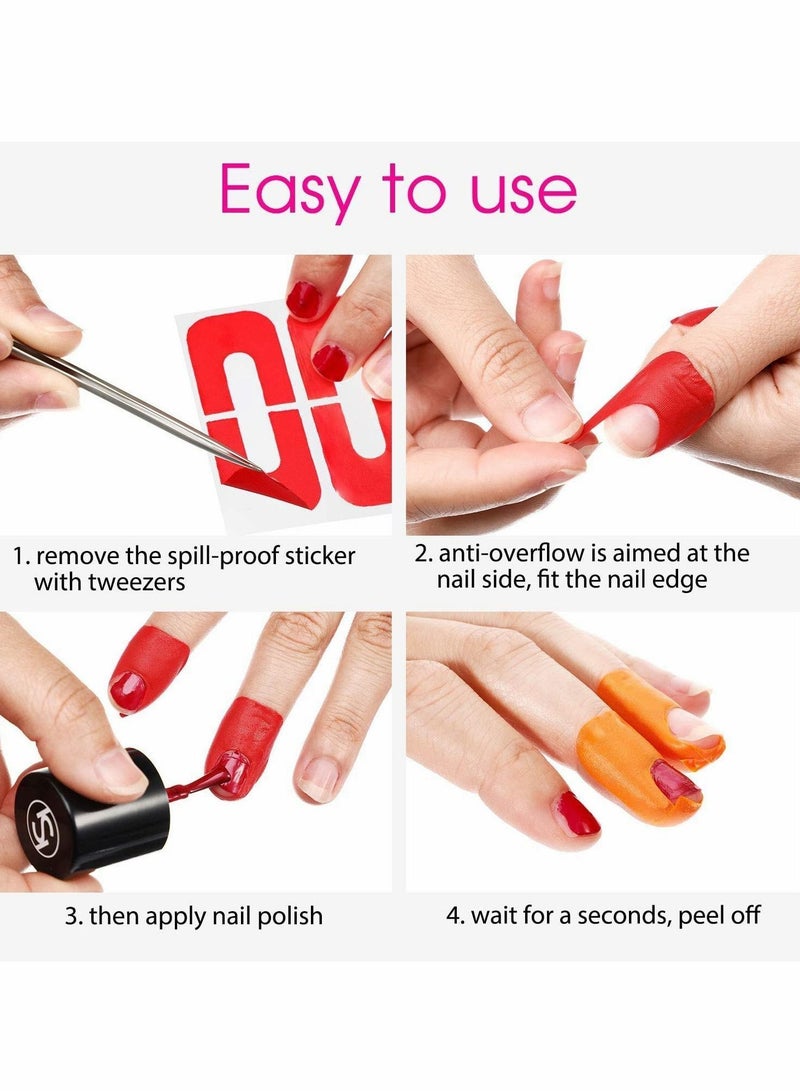 Easy to use

1. remove the spill-proof sticker with tweezers

2. anti-overflow is aimed at the nail side, fit the nail edge

3. then apply nail polish

4. wait for a seconds, peel off