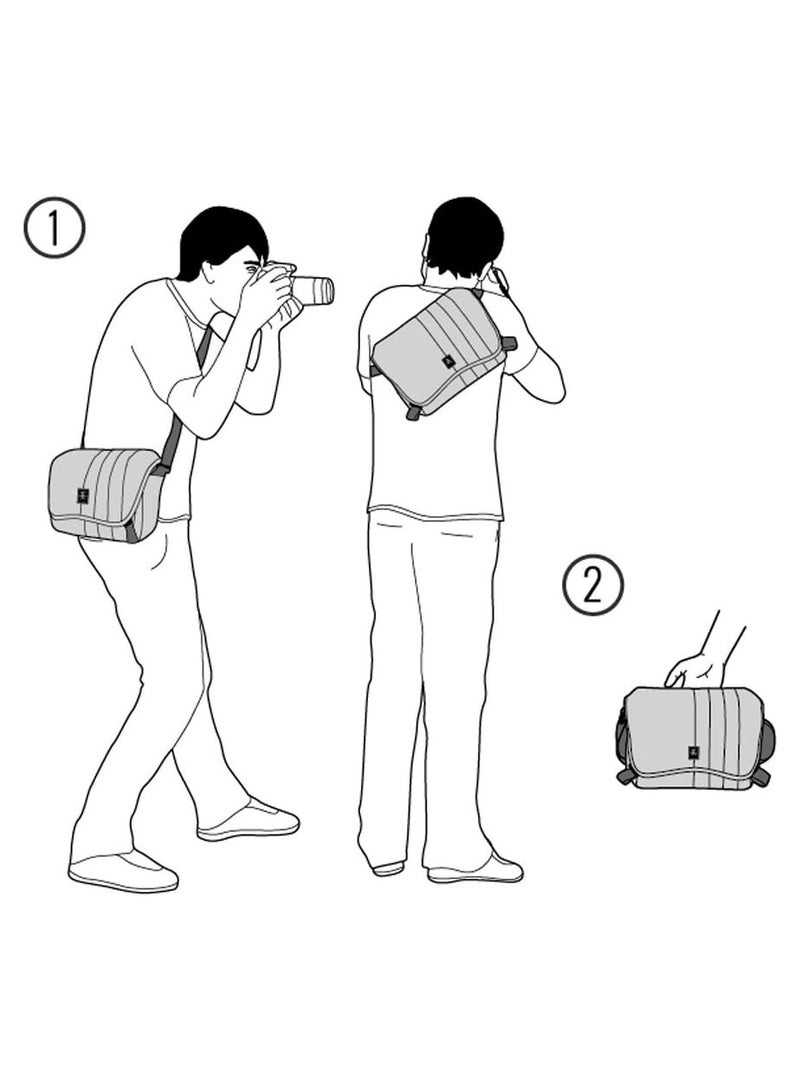 1

2