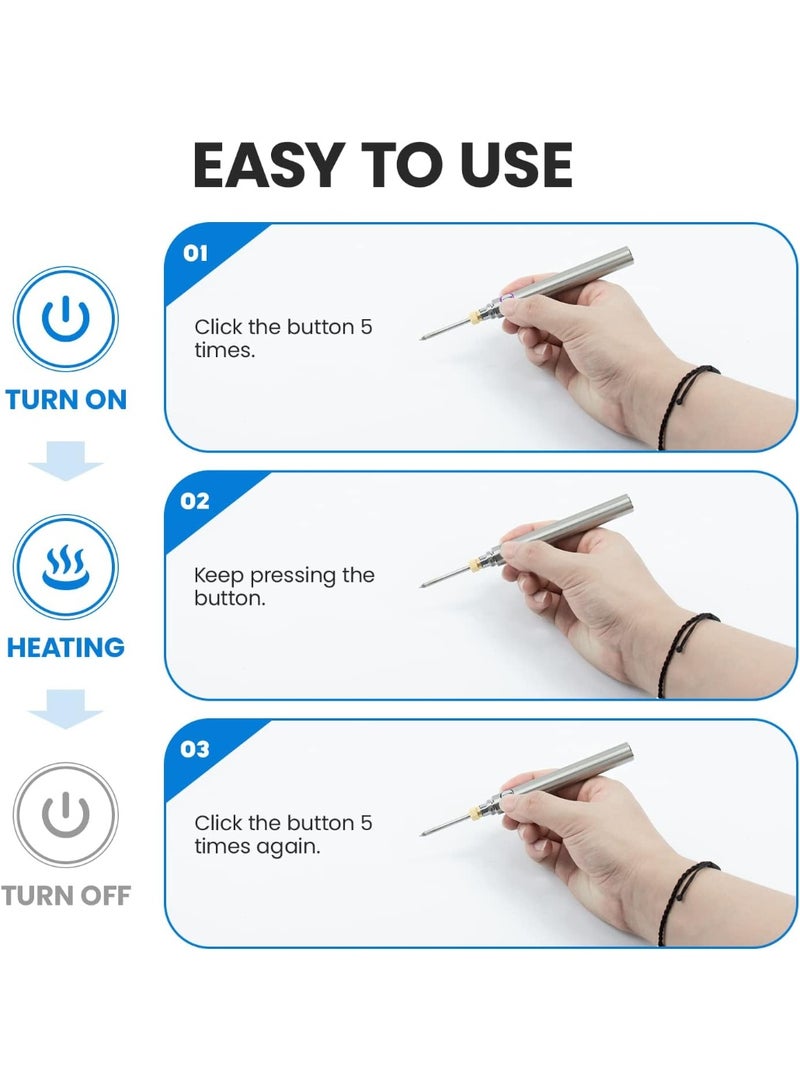 EASY TO USE

TURN ON

01

Click the button 5 times.

HEATING

02

Keep pressing the button.

TURN OFF

03

Click the button 5 times again.