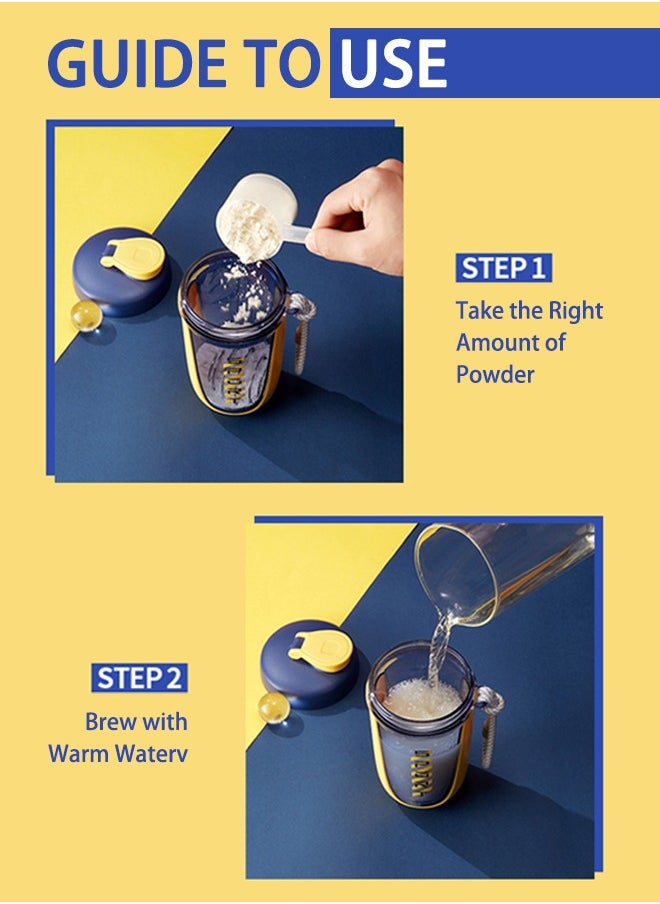 GUIDE TO USE

STEP 1

Take the Right Amount of Powder

STEP 2

Brew with Warm Waterv