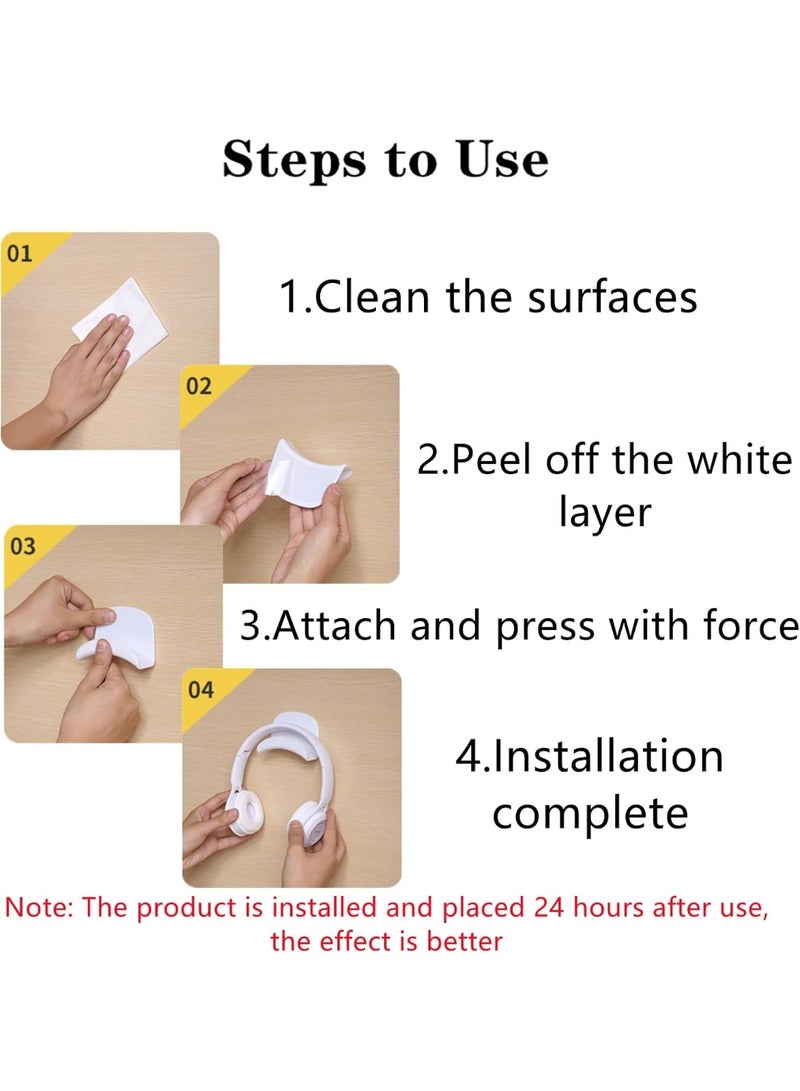 Steps to Use

01

1.Clean the surfaces

02

2.Peel off the white layer

03

3.Attach and press with force

04

4.Installation complete

Note: The product is installed and placed 24 hours after use, the effect is better