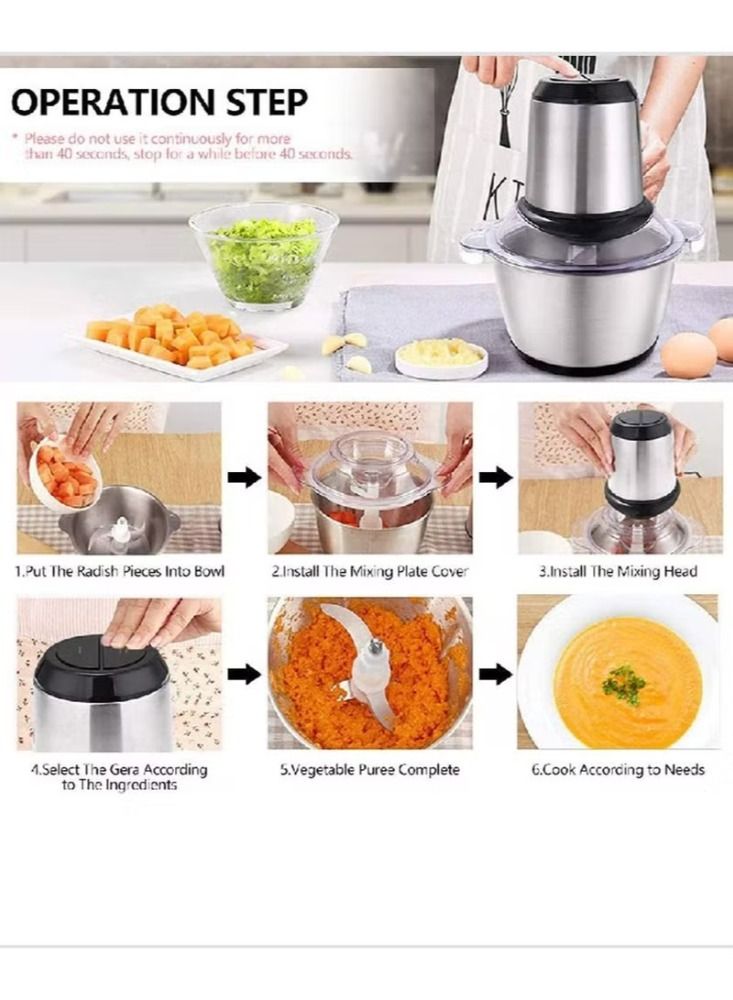 OPERATION STEP

* Please do not use it continuously for more than 40 seconds, stop for a while before 40 seconds.

KT

1.Put The Radish Pieces Into Bowl

2.Install The Mixing Plate Cover

3.Install The Mixing Head

4.Select The Gera According to The Ingredients

5.Vegetable Puree Complete

6.Cook According to Needs