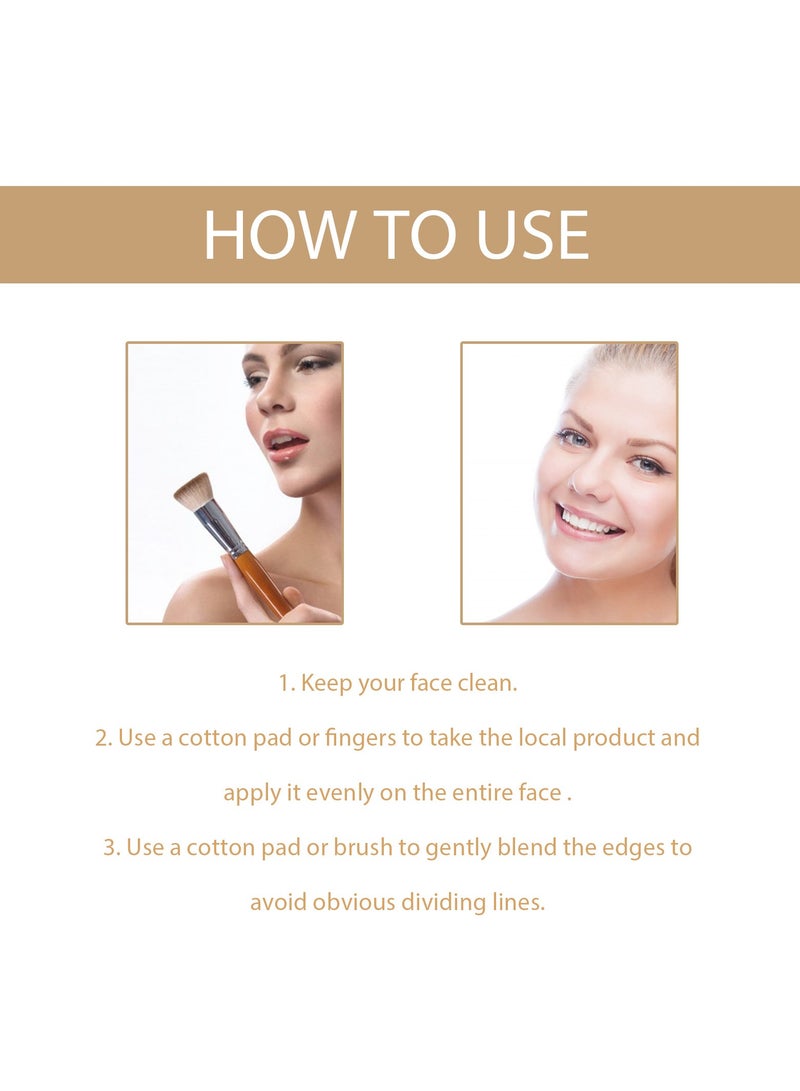 HOW TO USE

1. Keep your face clean.

2. Use a cotton pad or fingers to take the local product and apply it evenly on the entire face .

3. Use a cotton pad or brush to gently blend the edges to avoid obvious dividing lines.