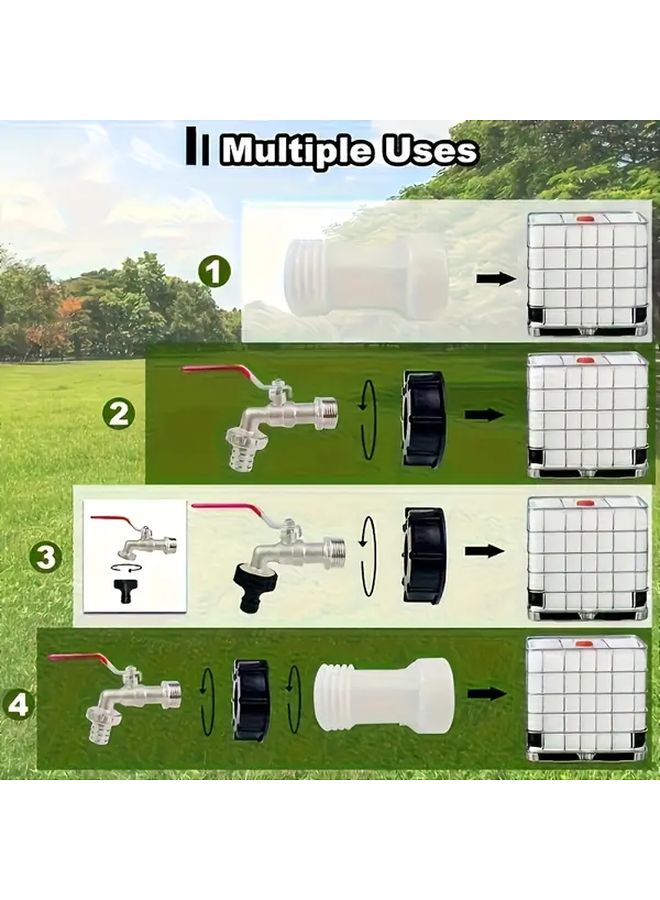 Multiple Uses

1

2

3

4