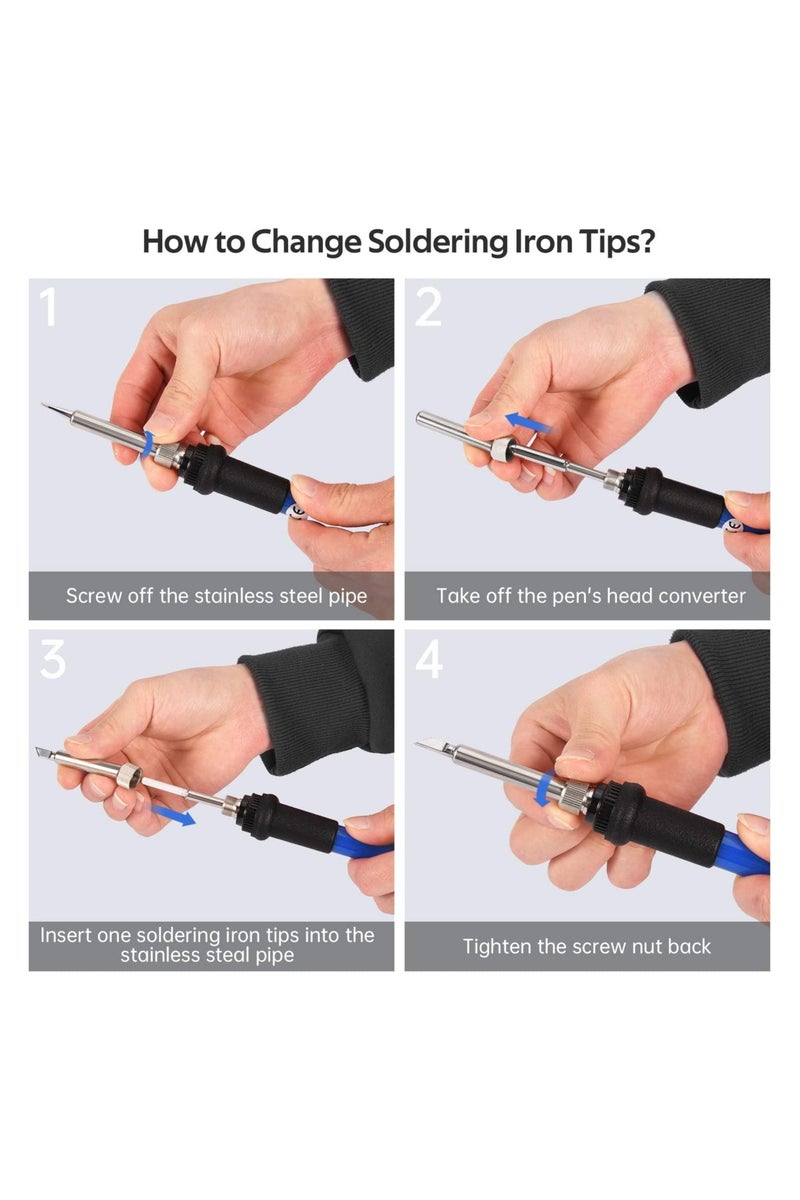 How to Change Soldering Iron Tips?

1

Screw off the stainless steel pipe

2

Take off the pen's head converter

3

Insert one soldering iron tips into the stainless steal pipe

4

Tighten the screw nut back