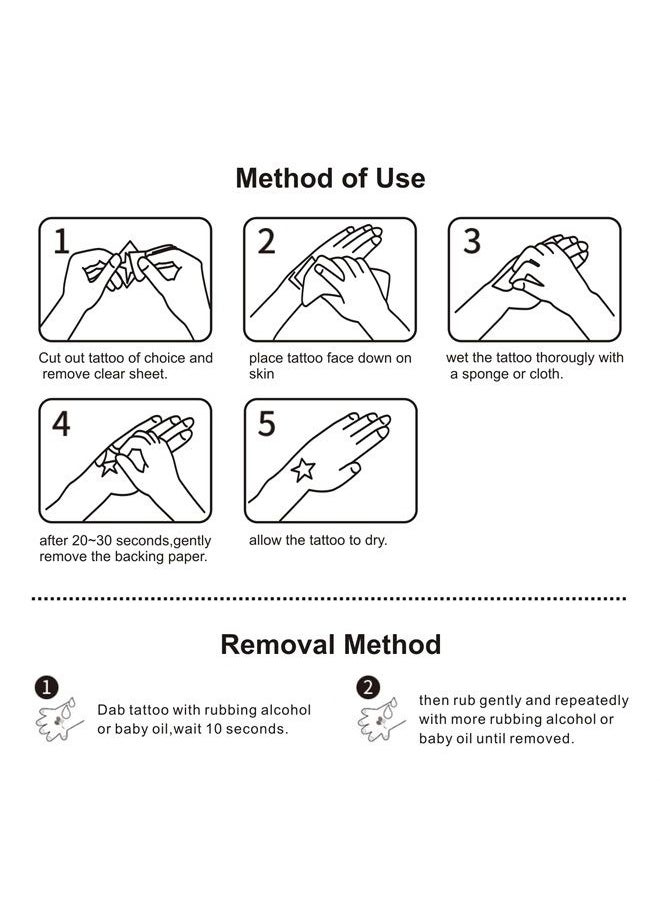 Method of Use

1

Cut out tattoo of choice and remove clear sheet.

2

place tattoo face down on skin

3

wet the tattoo thorougly with a sponge or cloth.

4

after 20~30 seconds,gently remove the backing paper.

5

allow the tattoo to dry.

Removal Method

1

Dab tattoo with rubbing alcohol or baby oil,wait 10 seconds.

2

then rub gently and repeatedly with more rubbing alcohol or baby oil until removed.