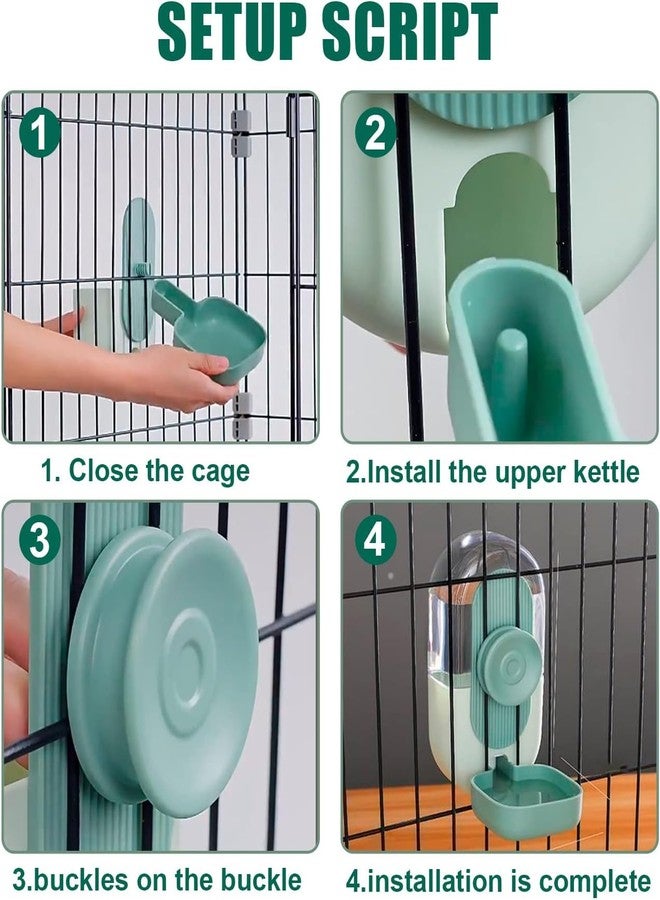 SETUP SCRIPT

1

1. Close the cage

2

2.Install the upper kettle

3

3.buckles on the buckle

4

4.installation is complete