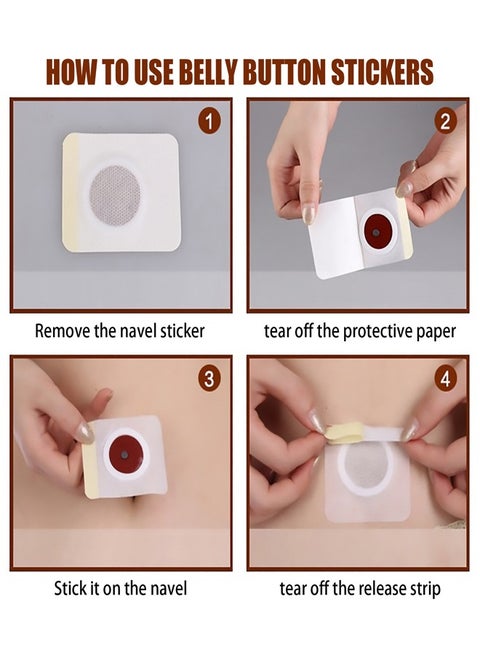 HOW TO USE BELLY BUTTON STICKERS

1

Remove the navel sticker

2

tear off the protective paper

3

Stick it on the navel

4

tear off the release strip