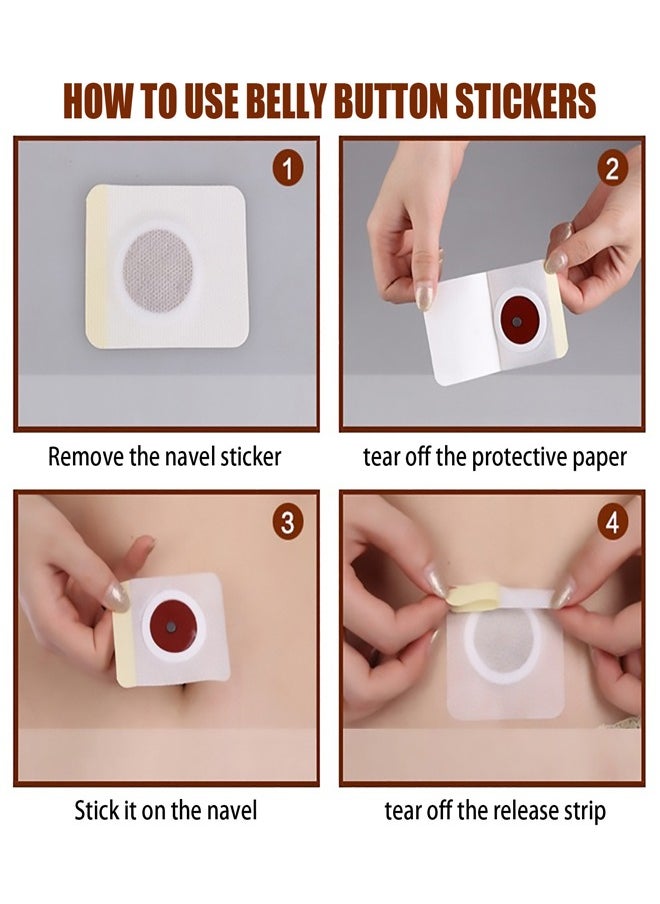 HOW TO USE BELLY BUTTON STICKERS

1

Remove the navel sticker

2

tear off the protective paper

3

Stick it on the navel

4

tear off the release strip