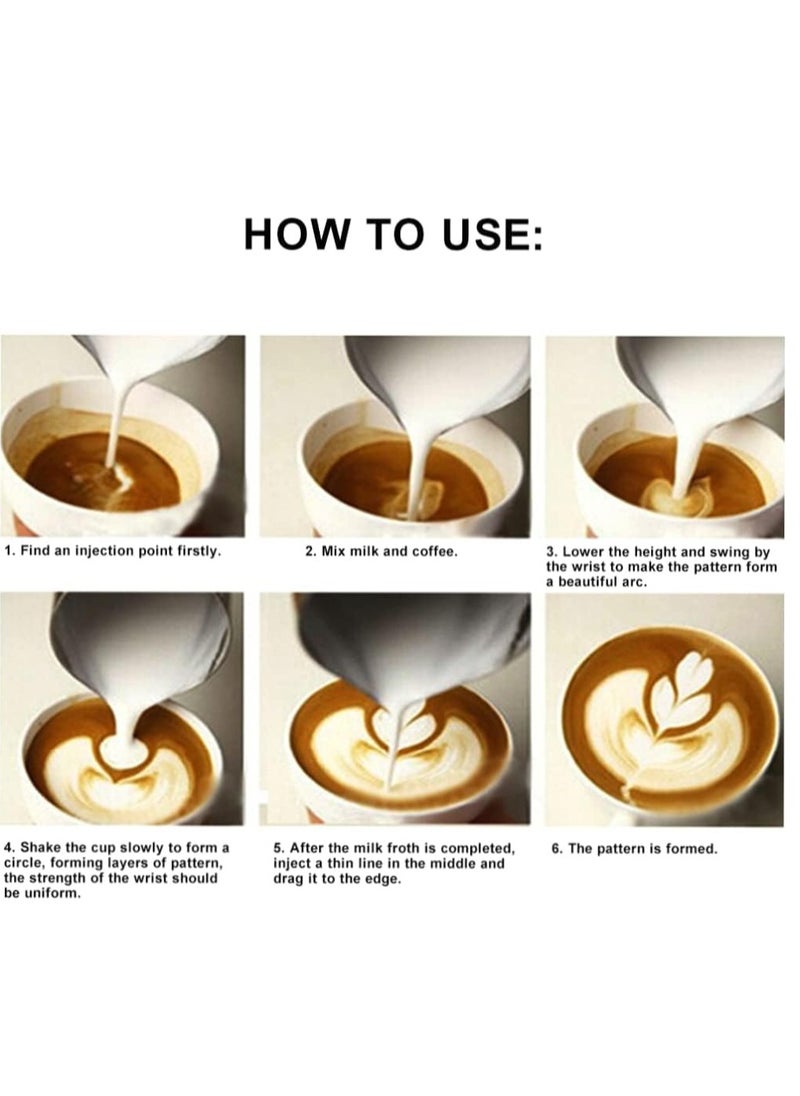 HOW TO USE:

1. Find an injection point firstly.

2. Mix milk and coffee.

3. Lower the height and swing by the wrist to make the pattern form a beautiful arc.

4. Shake the cup slowly to form a circle, forming layers of pattern, the strength of the wrist should be uniform.

5. After the milk froth is completed, inject a thin line in the middle and drag it to the edge.

6. The pattern is formed.